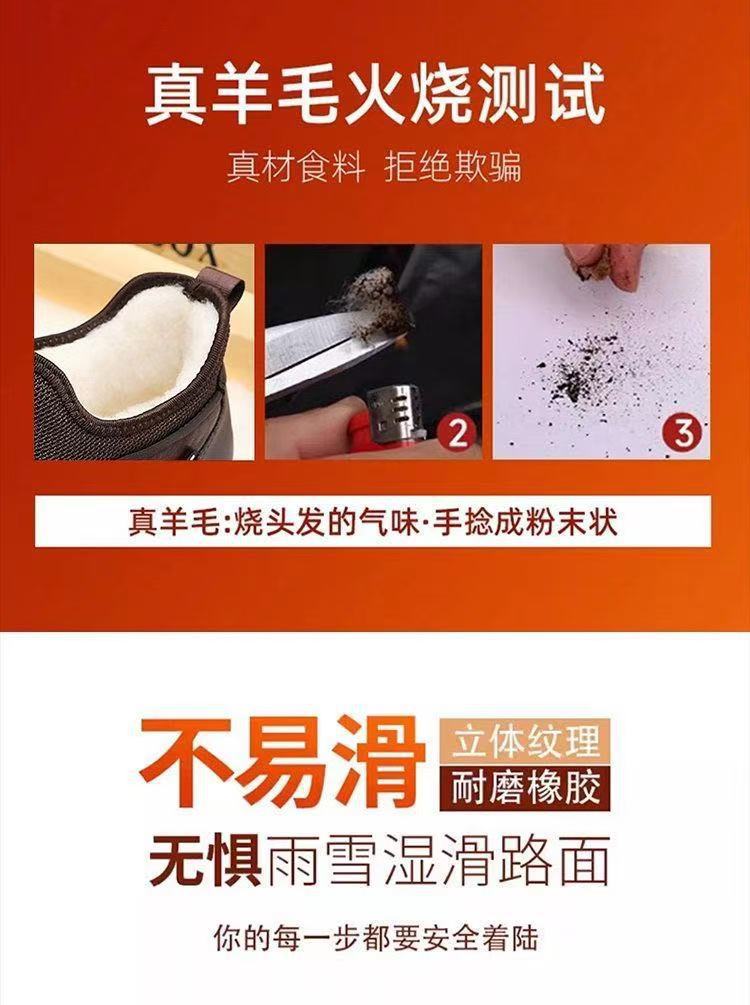 真羊毛火烧测试

真材食料 拒绝欺骗

2

3

真羊毛:烧头发的气味·手捻成粉末状

不易滑

立体纹理

耐磨橡胶

无惧雨雪湿滑路面

你的每一步都要安全着陆