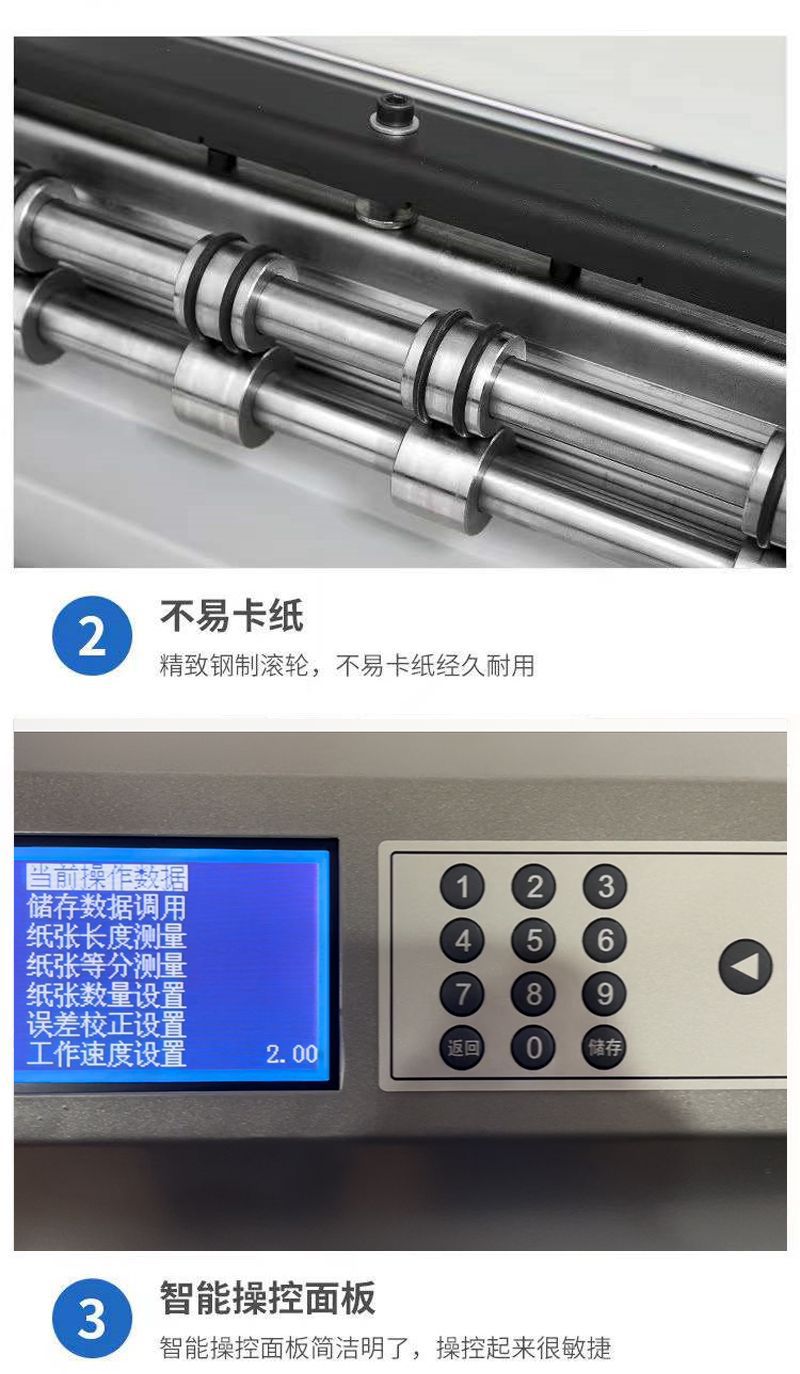 2

不易卡纸

精致钢制滚轮，不易卡纸经久耐用

当前操作数据
储存数据调用
纸张长度测量
纸张等分测量
纸张数量设置
误差校正设置
工作速度设置 2.00

1 2 3
4 5 6
7 8 9
返回 0 储存

3

智能操控面板

智能操控面板简洁明了，操控起来很敏捷