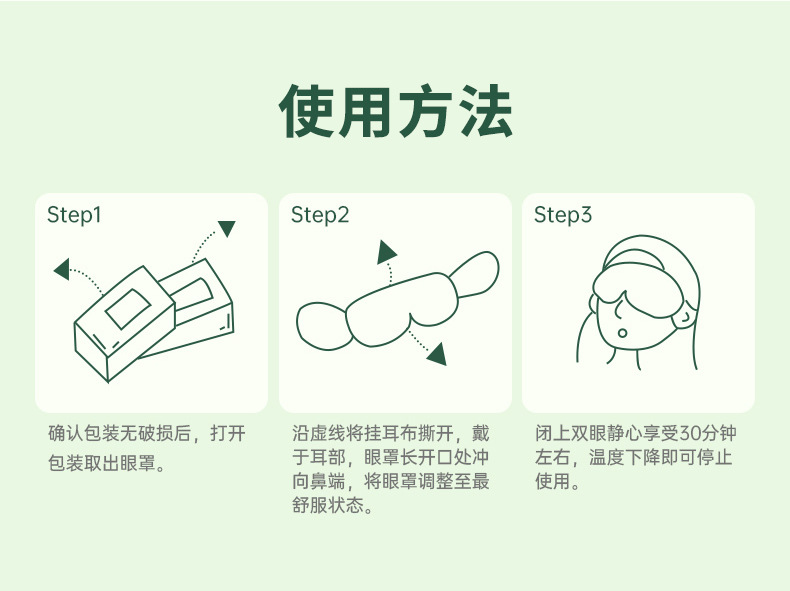 使用方法

Step1

确认包装无破损后，打开包装取出眼罩。

Step2

沿虚线将挂耳布撕开，戴于耳部，眼罩长开口处冲向鼻端，将眼罩调整至最舒服状态。

Step3

闭上双眼静心享受30分钟左右，温度下降即可停止使用。