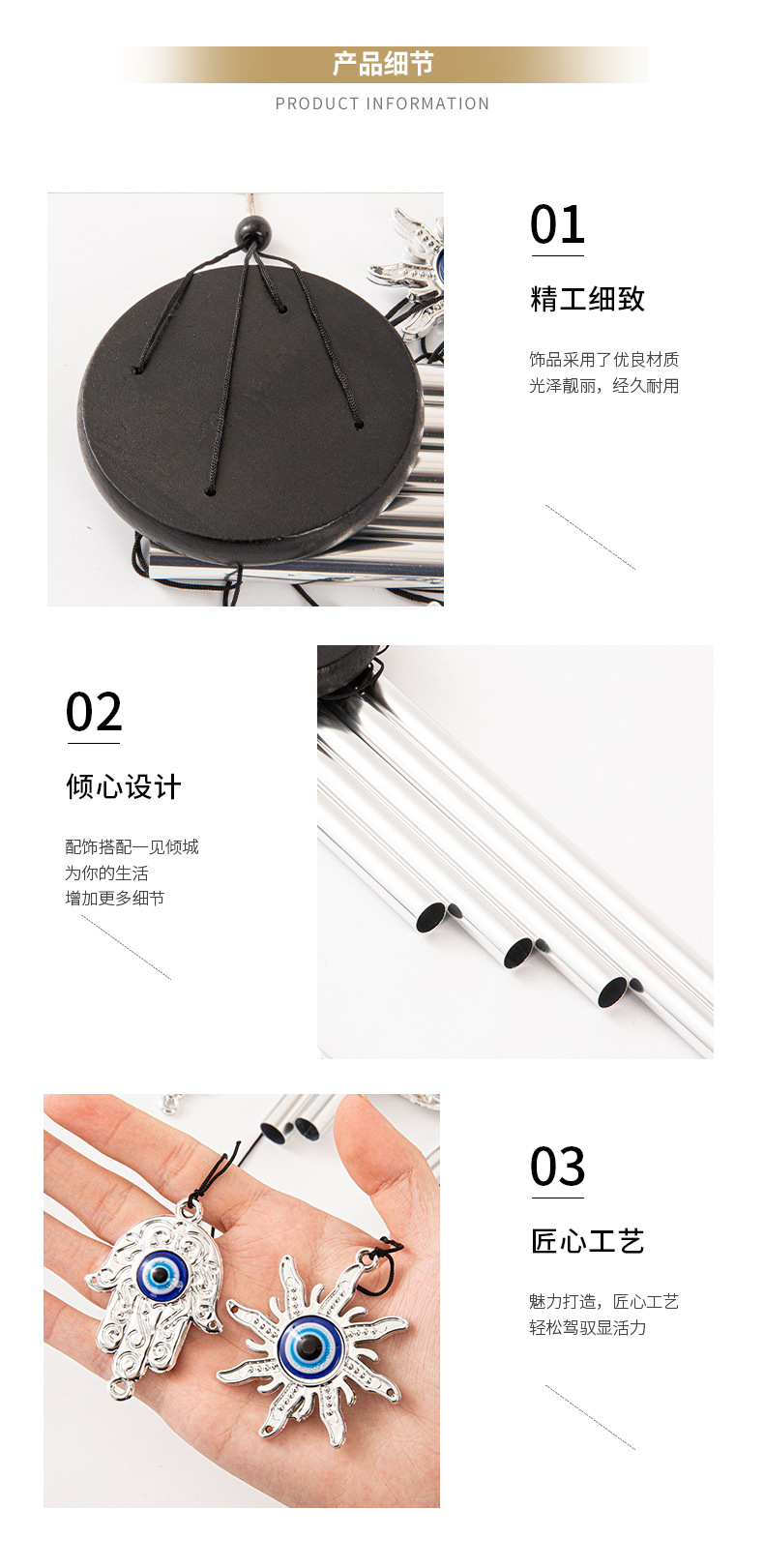 产品细节
PRODUCT INFORMATION

01
精工细致
饰品采用了优良材质
光泽靓丽，经久耐用

02
倾心设计
配饰搭配一见倾城
为你的生活
增加更多细节

03
匠心工艺
魅力打造，匠心工艺
轻松驾驭显活力