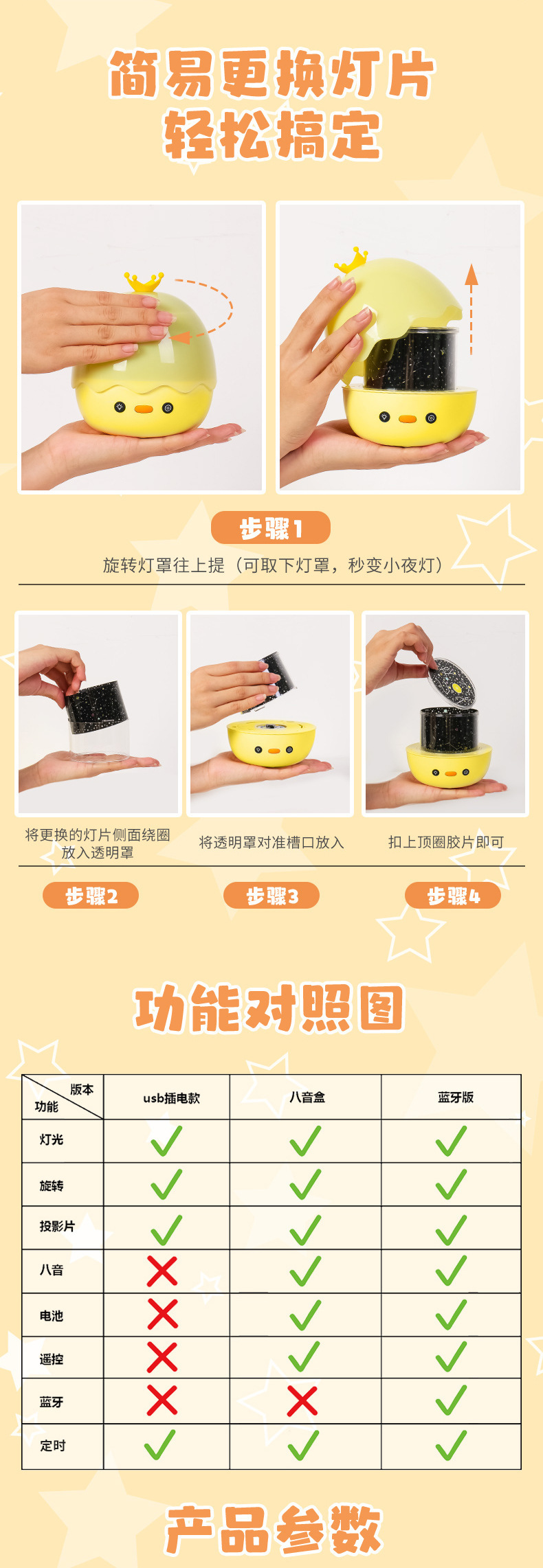 简易更换灯片
轻松搞定

步骤1
旋转灯罩往上提（可取下灯罩，秒变小夜灯）

将更换的灯片侧面绕圈放入透明罩

将透明罩对准槽口放入

扣上顶圈胶片即可

步骤2

步骤3

步骤4

功能对照图

| 版本 功能 | usb插电款 | 八音盒 | 蓝牙版 |
|---|---|---|---|
| 灯光 | ✓ | ✓ | ✓ |
| 旋转 | ✓ | ✓ | ✓ |
| 投影片 | ✓ | ✓ | ✓ |
| 八音 | ✗ | ✓ | ✓ |
| 电池 | ✗ | ✓ | ✓ |
| 遥控 | ✗ | ✓ | ✓ |
| 蓝牙 | ✗ | ✗ | ✓ |
| 定时 | ✓ | ✓ | ✓ |

产品参数