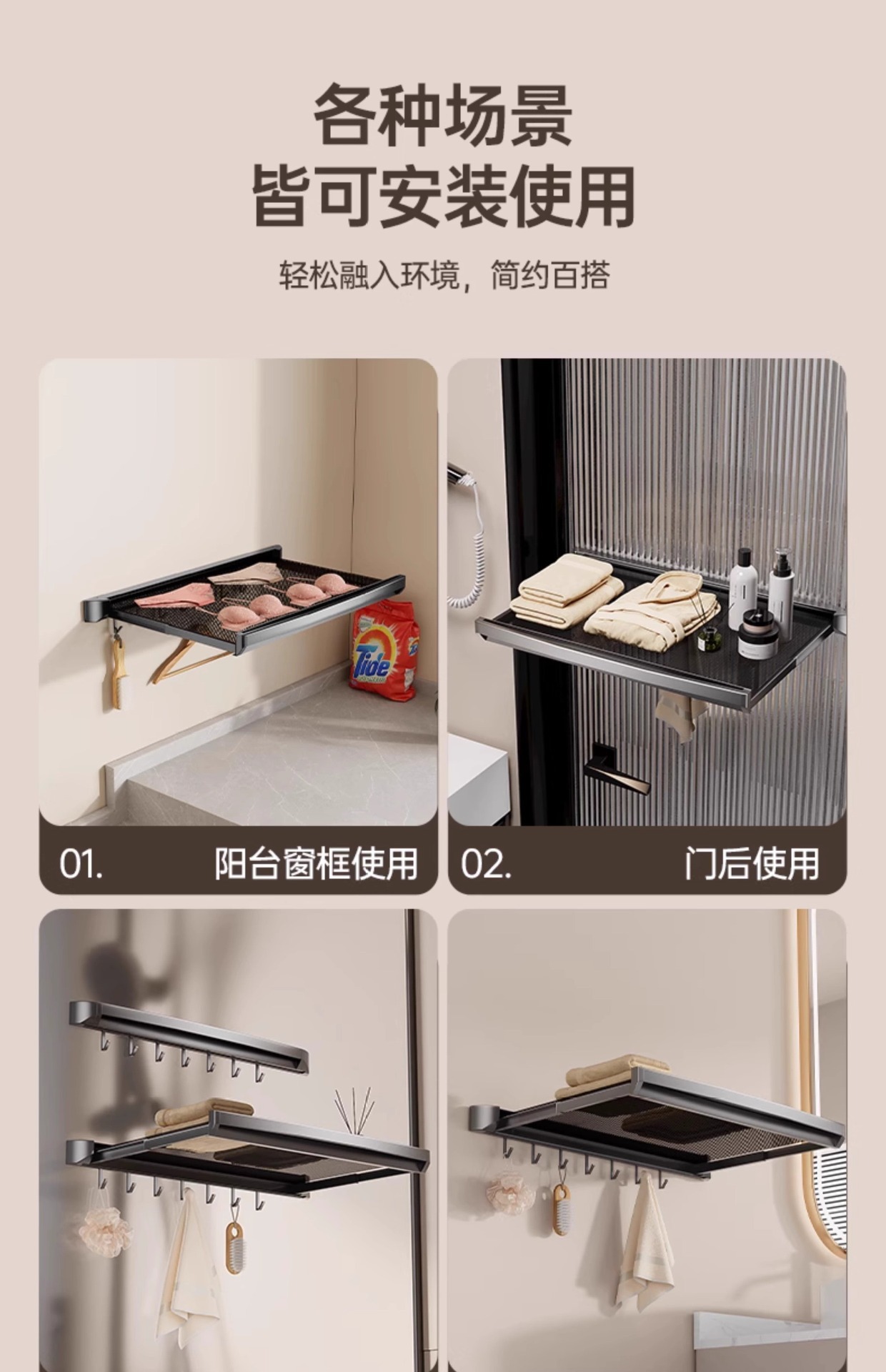 各种场景
皆可安装使用

轻松融入环境，简约百搭

Tide

01. 阳台窗框使用

02. 门后使用