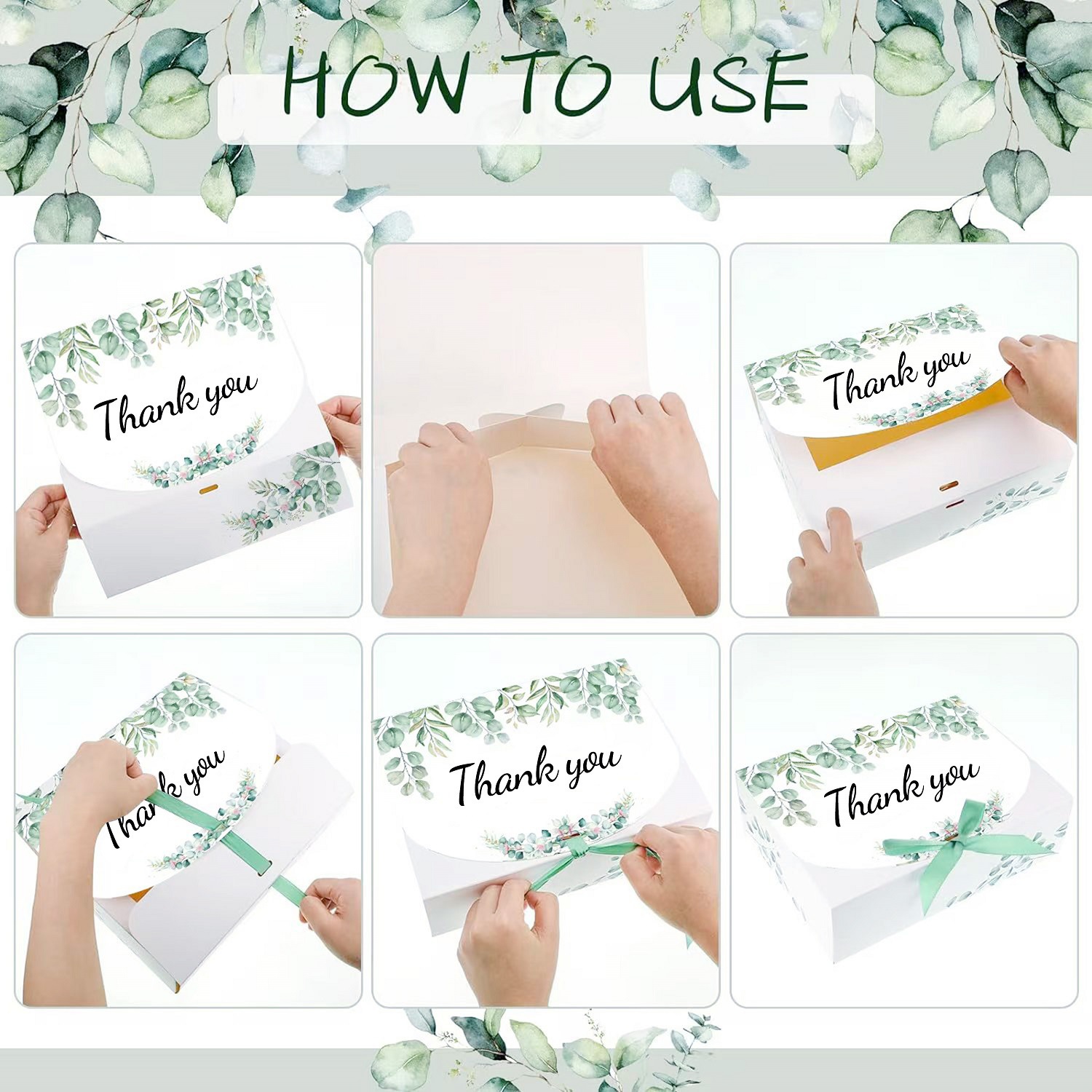 HOW TO USE

Thank you

Thank you

Thank you

Thank you

Thank you