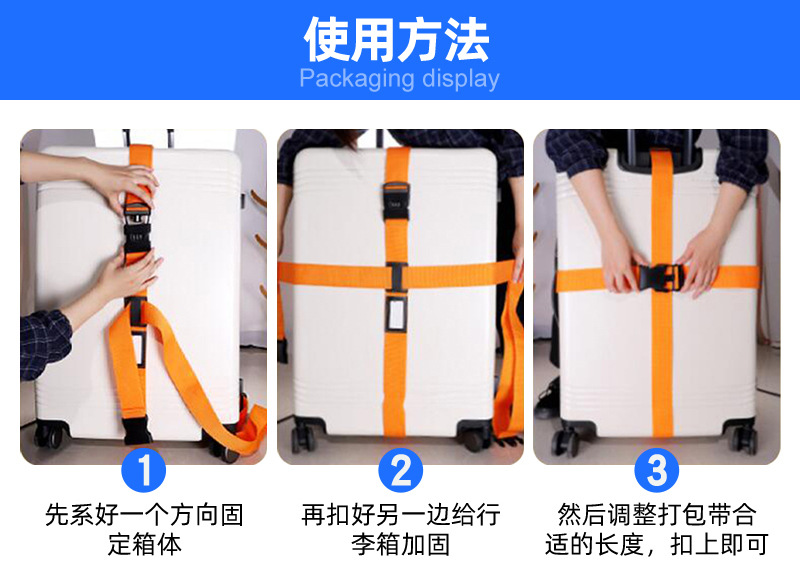 使用方法
Packaging display

1
先系好一个方向固定箱体

2
再扣好另一边给行李箱加固

3
然后调整打包带合适的长度，扣上即可