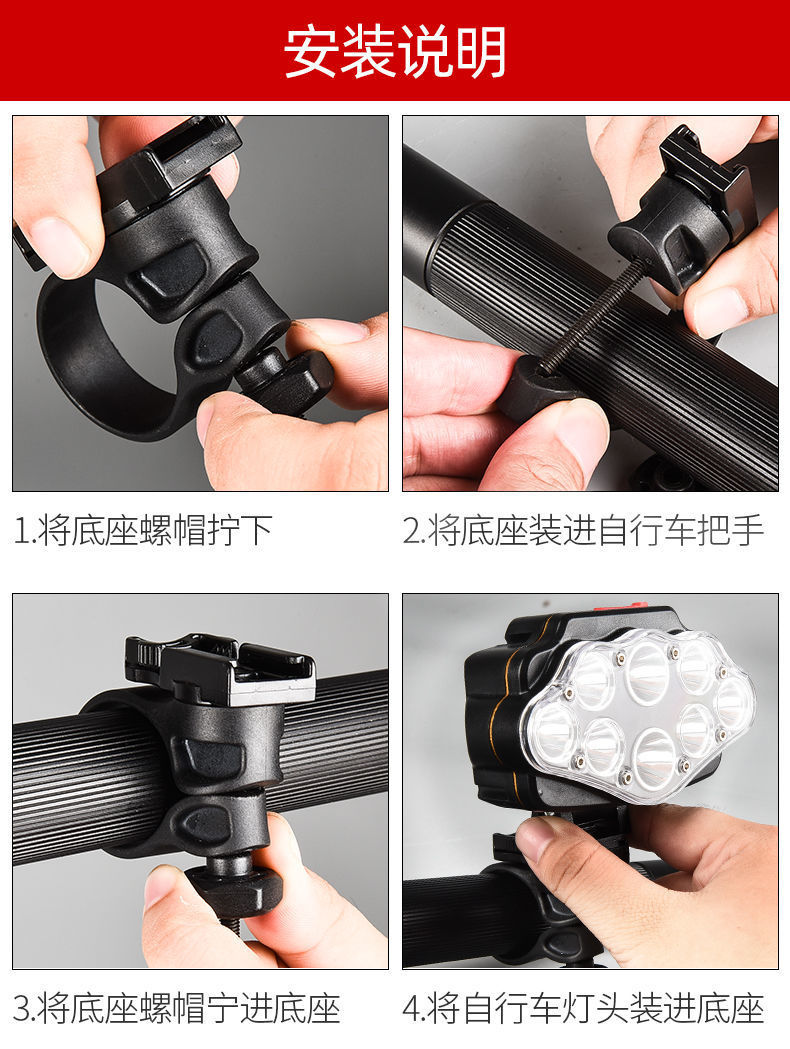 安装说明

1.将底座螺帽拧下

2.将底座装进自行车把手

3.将底座螺帽宁进底座

4.将自行车灯头装进底座