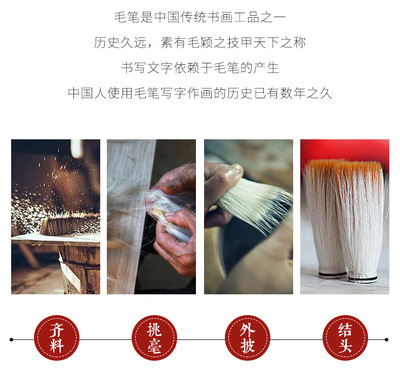 毛笔是中国传统书画工品之一

历史久远，素有毛颖之技甲天下之称

书写文字依赖于毛笔的产生

中国人使用毛笔写字作画的历史已有数年之久

齐料

挑毫

外披

结头