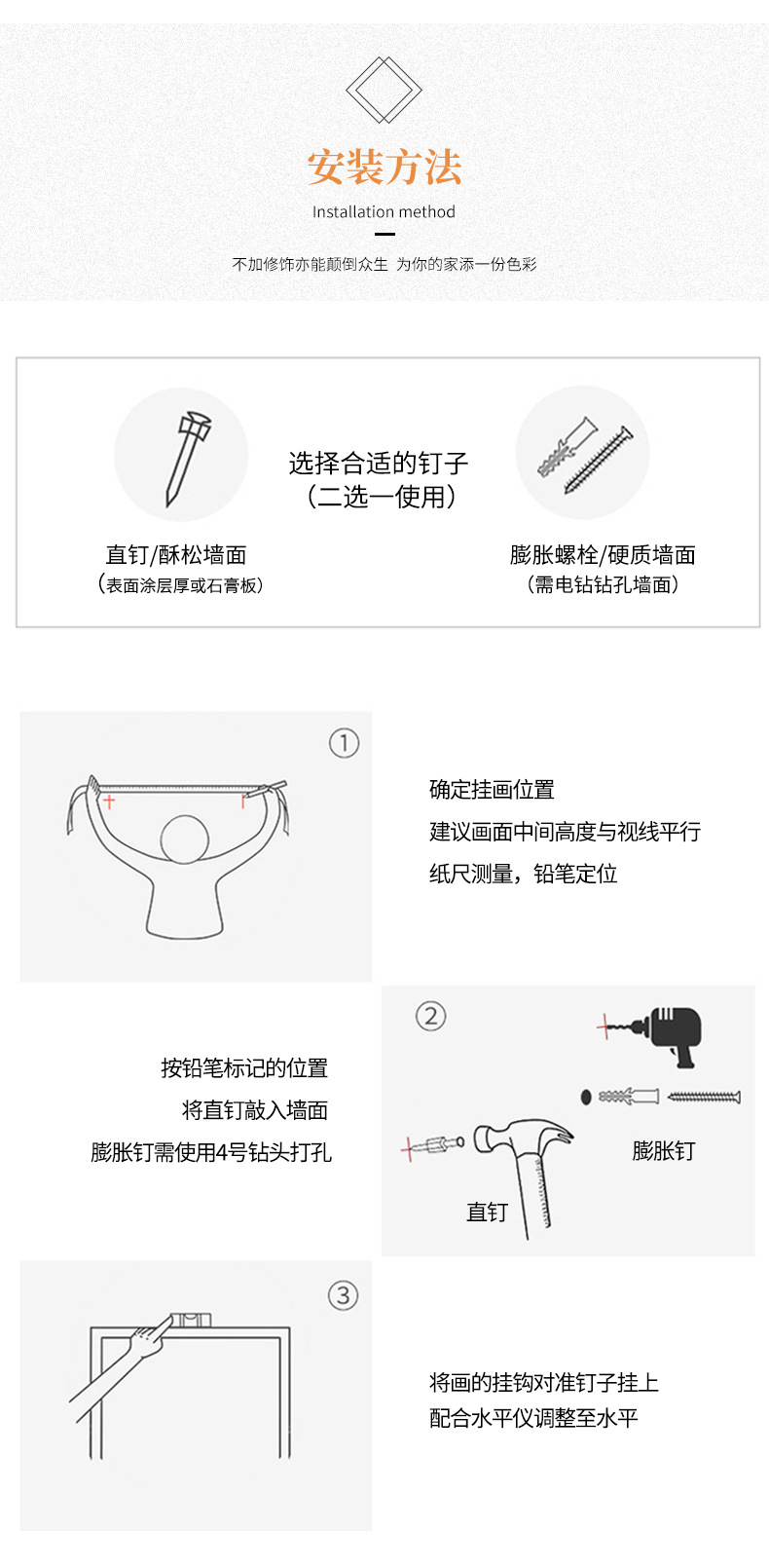 安装方法
Installation method

不加修饰亦能颠倒众生 为你的家添一份色彩

选择合适的钉子
（二选一使用）

直钉/酥松墙面
（表面涂层厚或石膏板）

膨胀螺栓/硬质墙面
（需电钻钻孔墙面）

①

确定挂画位置
建议画面中间高度与视线平行
纸尺测量，铅笔定位

按铅笔标记的位置
将直钉敲入墙面
膨胀钉需使用4号钻头打孔

②

膨胀钉

直钉

③

将画的挂钩对准钉子挂上
配合水平仪调整至水平