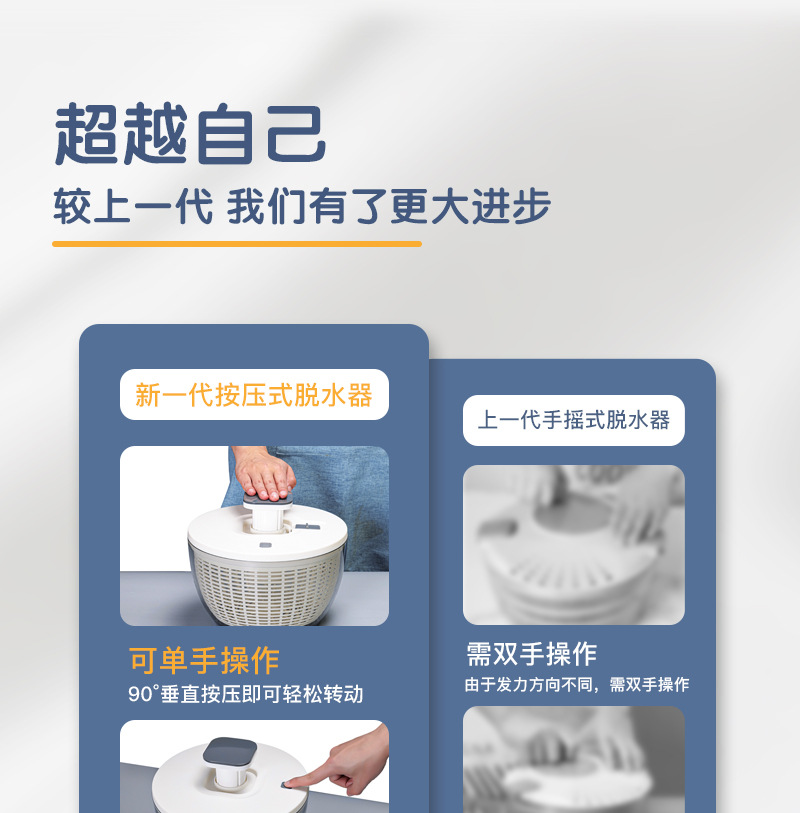 超越自己
较上一代 我们有了更大进步

新一代按压式脱水器

可单手操作
90°垂直按压即可轻松转动

上一代手摇式脱水器

需双手操作
由于发力方向不同，需双手操作