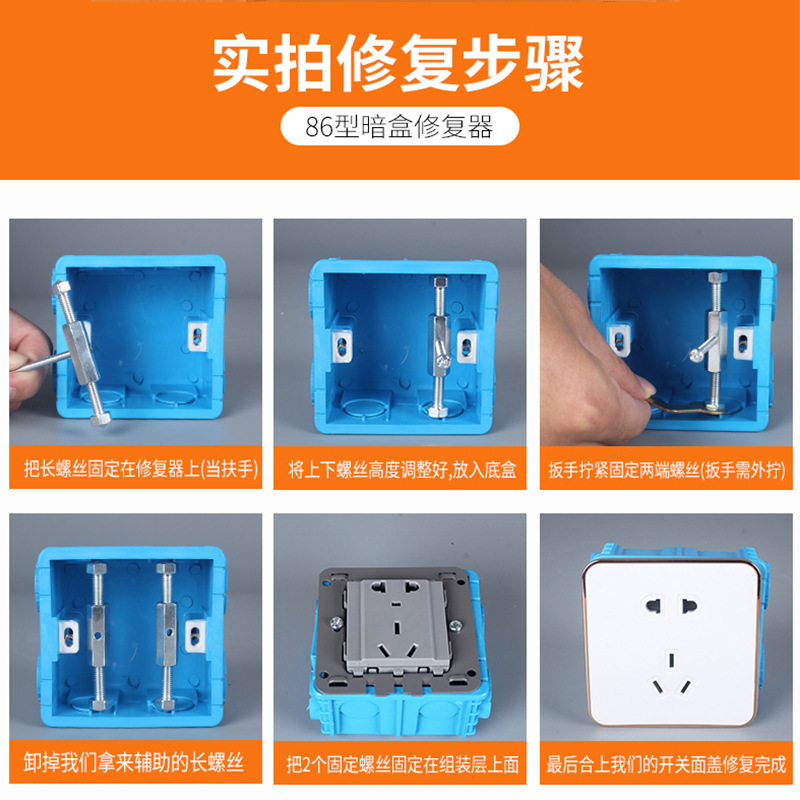 实拍修复步骤

86型暗盒修复器

把长螺丝固定在修复器上(当扶手)

将上下螺丝高度调整好,放入底盒

扳手拧紧固定两端螺丝(扳手需外拧)

卸掉我们拿来辅助的长螺丝

把2个固定螺丝固定在组装层上面

最后合上我们的开关面盖修复完成