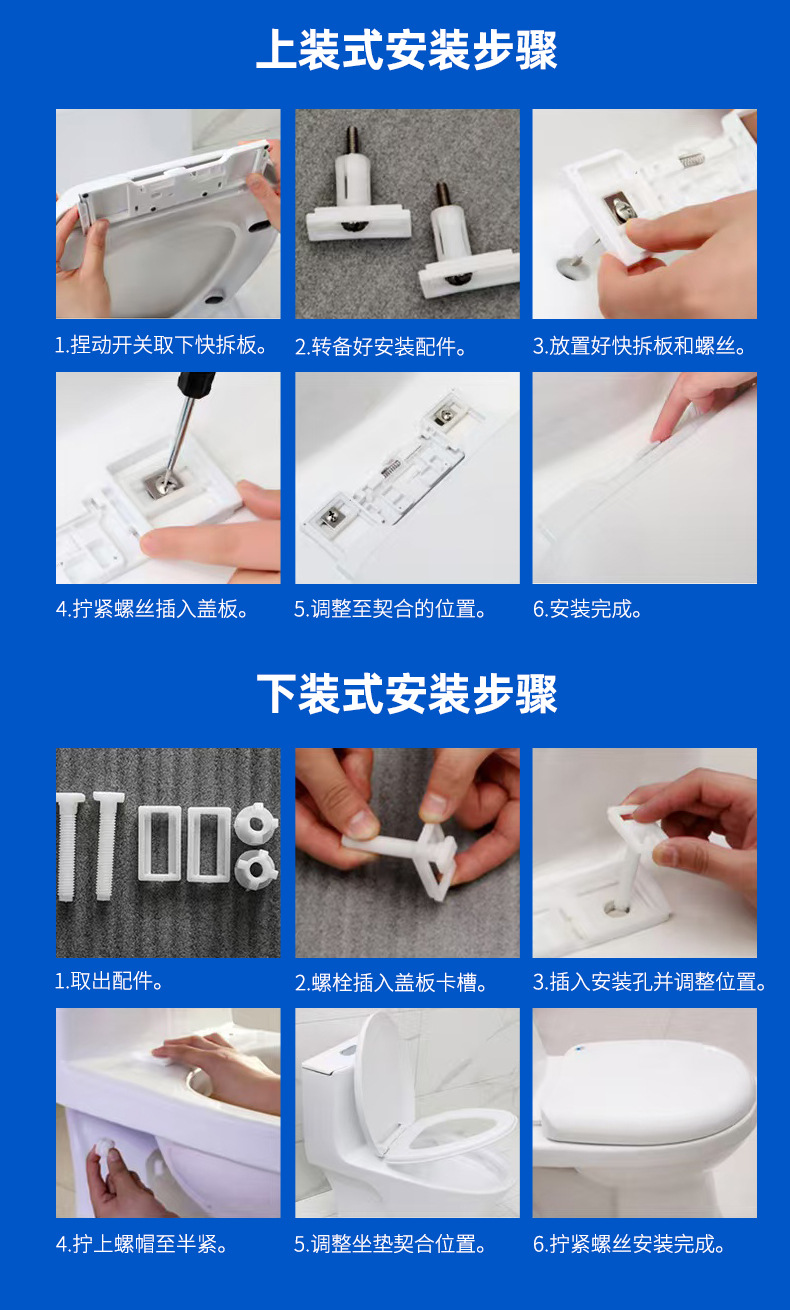 上装式安装步骤

1.捏动开关取下快拆板。

2.转备好安装配件。

3.放置好快拆板和螺丝。

4.拧紧螺丝插入盖板。

5.调整至契合的位置。

6.安装完成。

下装式安装步骤

1.取出配件。

2.螺栓插入盖板卡槽。

3.插入安装孔并调整位置。

4.拧上螺帽至半紧。

5.调整坐垫契合位置。

6.拧紧螺丝安装完成。