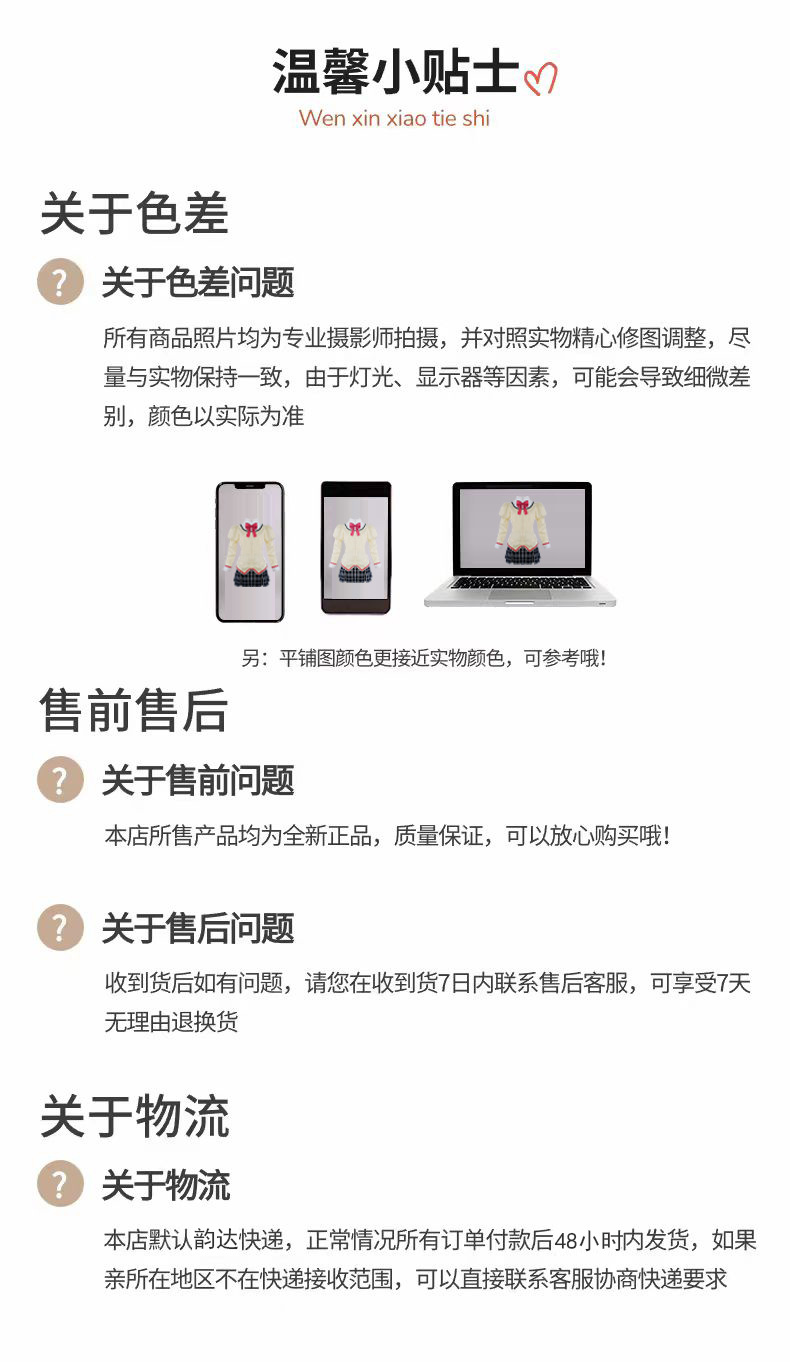 温馨小贴士
Wen xin xiao tie shi

关于色差

?
关于色差问题

所有商品照片均为专业摄影师拍摄，并对照实物精心修图调整，尽量与实物保持一致，由于灯光、显示器等因素，可能会导致细微差别，颜色以实际为准

另：平铺图颜色更接近实物颜色，可参考哦！

售前售后

?
关于售前问题

本店所售产品均为全新正品，质量保证，可以放心购买哦！

?
关于售后问题

收到货后如有问题，请您在收到货7日内联系售后客服，可享受7天无理由退换货

关于物流

?
关于物流

本店默认韵达快递，正常情况所有订单付款后48小时内发货，如果亲所在地区不在快递接收范围，可以直接联系客服协商快递要求