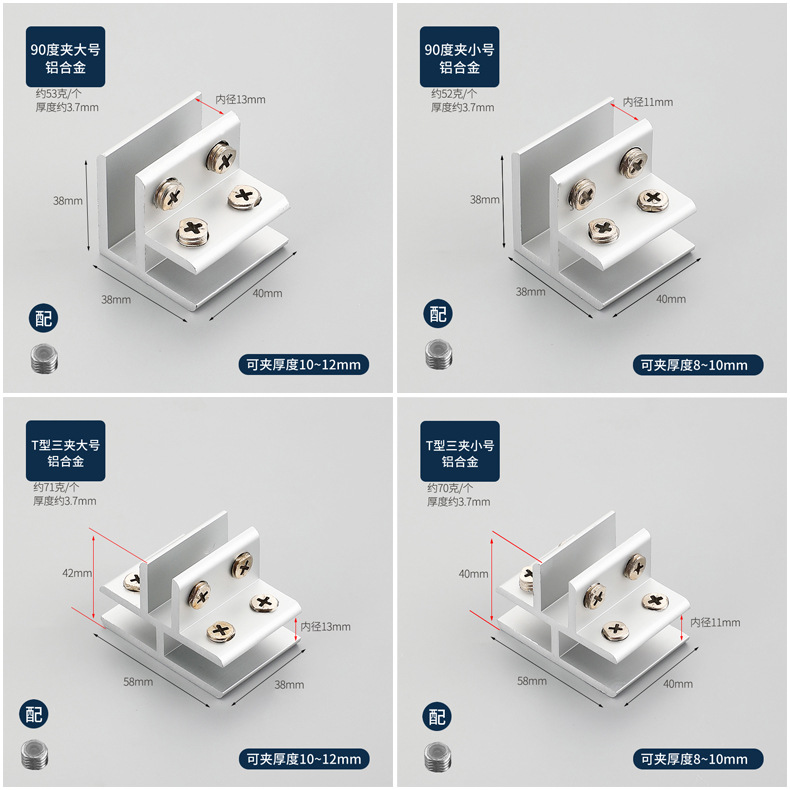 90度夹大号
铝合金

约53克/个
厚度约3.7mm

内径13mm

38mm

38mm

40mm

配

可夹厚度10~12mm

90度夹小号
铝合金

约52克/个
厚度约3.7mm

内径11mm

38mm

38mm

40mm

配

可夹厚度8~10mm

T型三夹大号
铝合金

约71克/个
厚度约3.7mm

42mm

内径13mm

58mm

38mm

配

可夹厚度10~12mm

T型三夹小号
铝合金

约70克/个
厚度约3.7mm

40mm

内径11mm

58mm

40mm

配

可夹厚度8~10mm