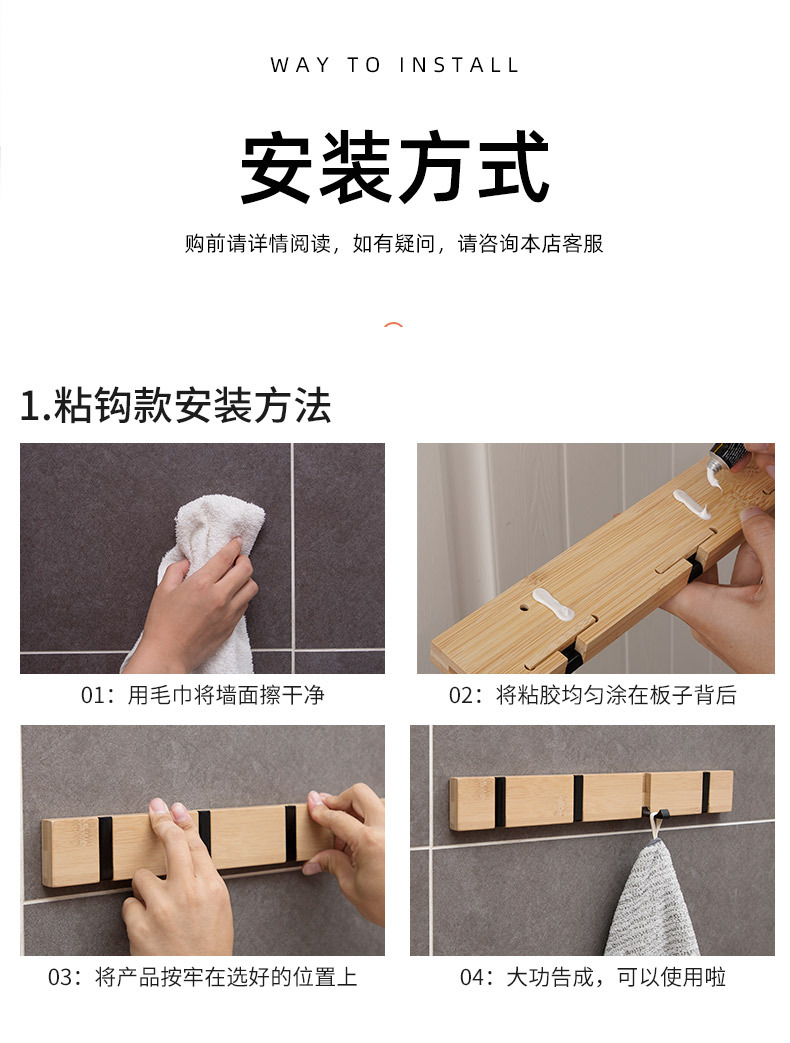 WAY TO INSTALL

安装方式

购前请详情阅读，如有疑问，请咨询本店客服

1.粘钩款安装方法

01：用毛巾将墙面擦干净

02：将粘胶均匀涂在板子背后

03：将产品按牢在选好的位置上

04：大功告成，可以使用啦