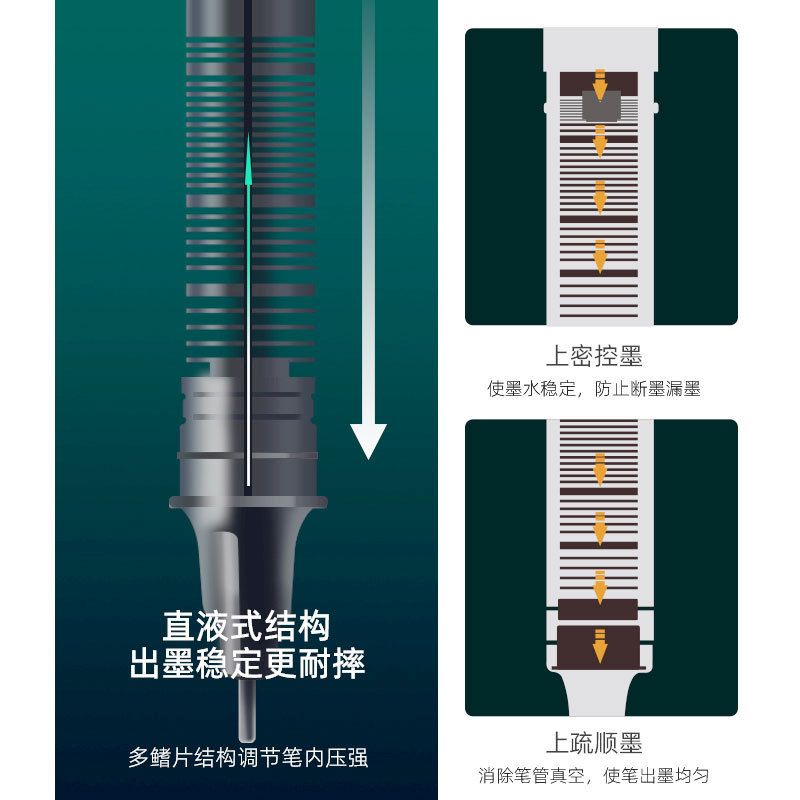 直液式结构
出墨稳定更耐摔

多鳍片结构调节笔内压强

上密控墨
使墨水稳定，防止断墨漏墨

上疏顺墨
消除笔管真空，使笔出墨均匀