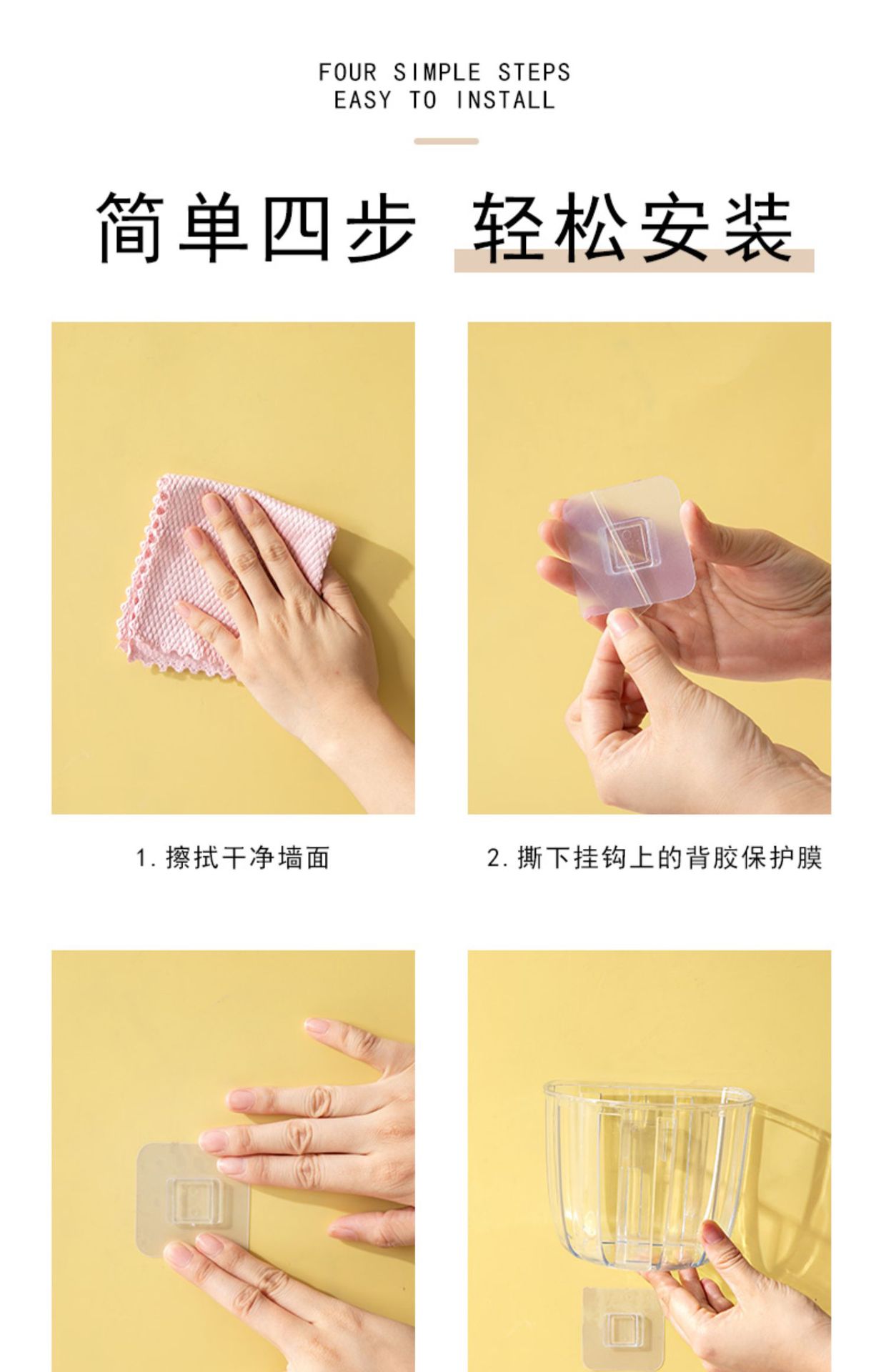 FOUR SIMPLE STEPS
EASY TO INSTALL

简单四步 轻松安装

1. 擦拭干净墙面

2. 撕下挂钩上的背胶保护膜