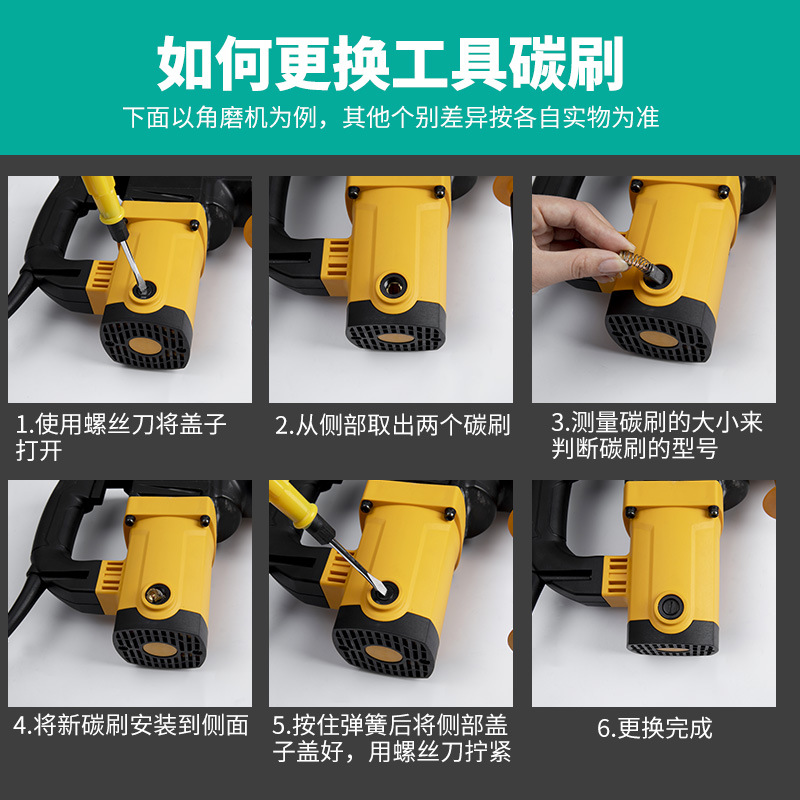 如何更换工具碳刷

下面以角磨机为例，其他个别差异按各自实物为准

1.使用螺丝刀将盖子打开

2.从侧部取出两个碳刷

3.测量碳刷的大小来判断碳刷的型号

4.将新碳刷安装到侧面

5.按住弹簧后将侧部盖子盖好，用螺丝刀拧紧

6.更换完成