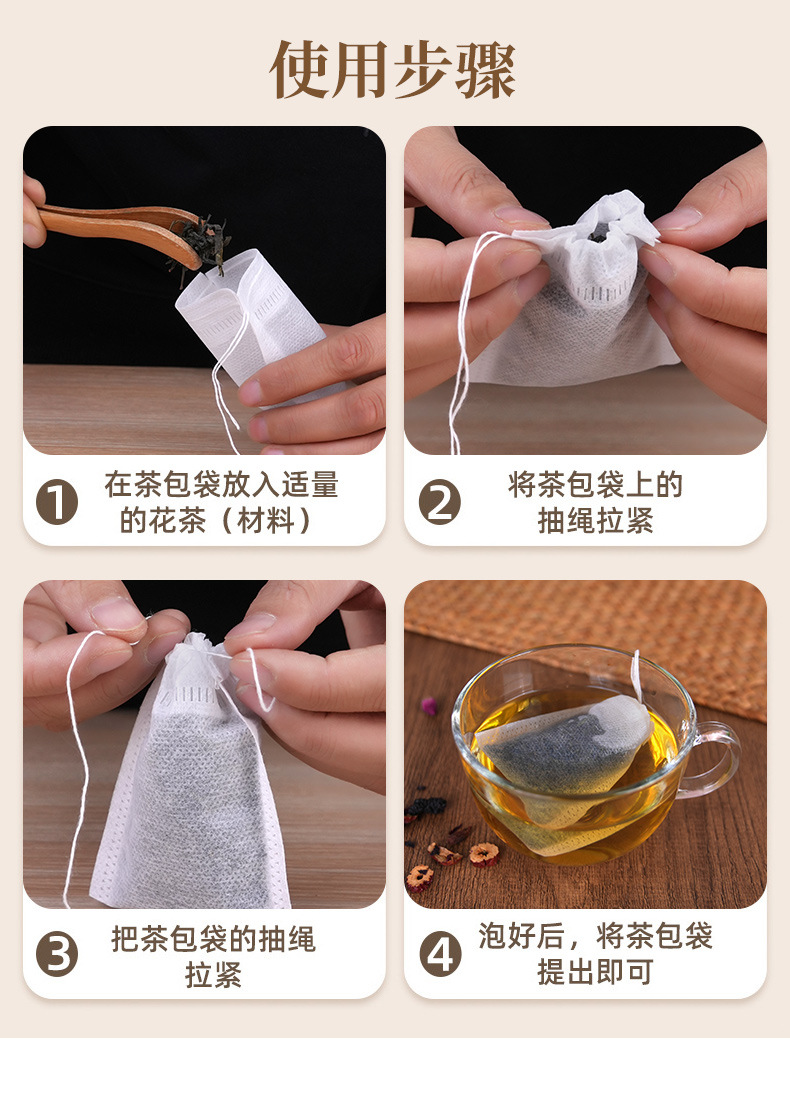 使用步骤

1 在茶包袋放入适量的花茶（材料）

2 将茶包袋上的抽绳拉紧

3 把茶包袋的抽绳拉紧

4 泡好后，将茶包袋提出即可