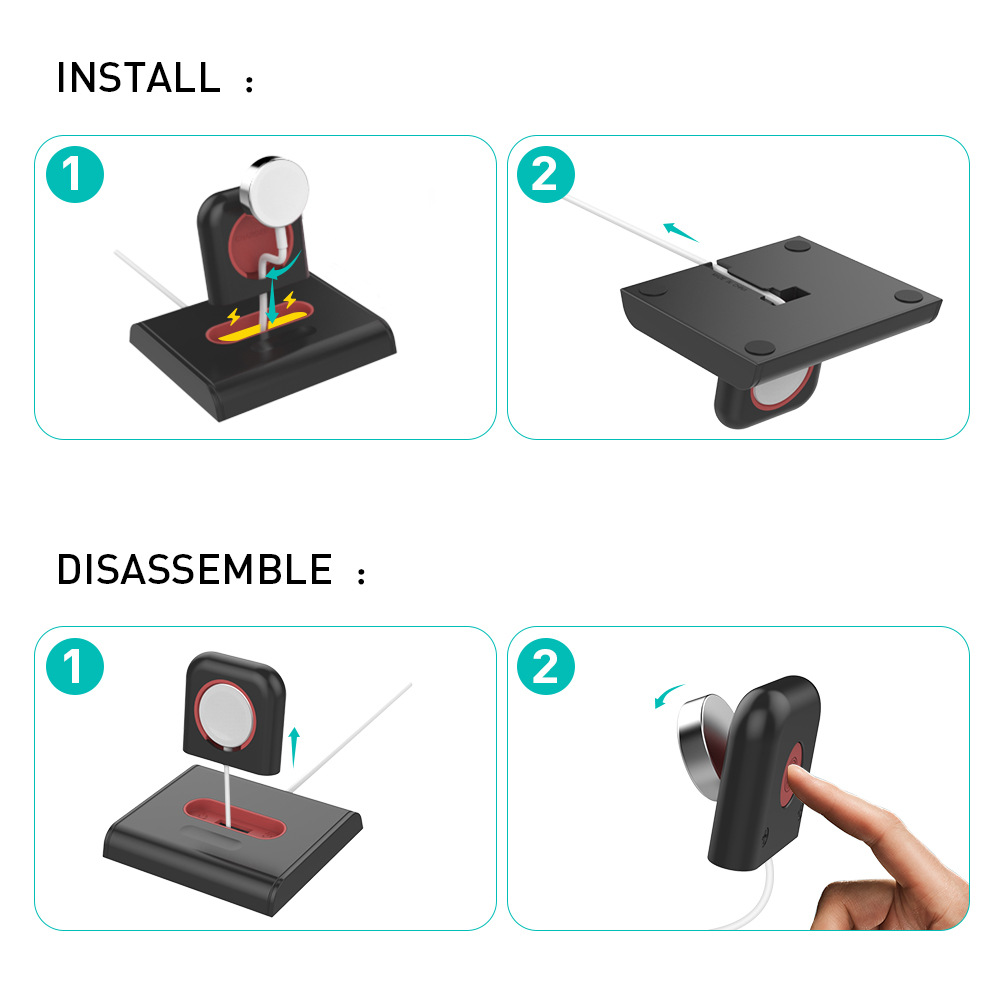 INSTALL ：

1

2

DISASSEMBLE ：

1

2