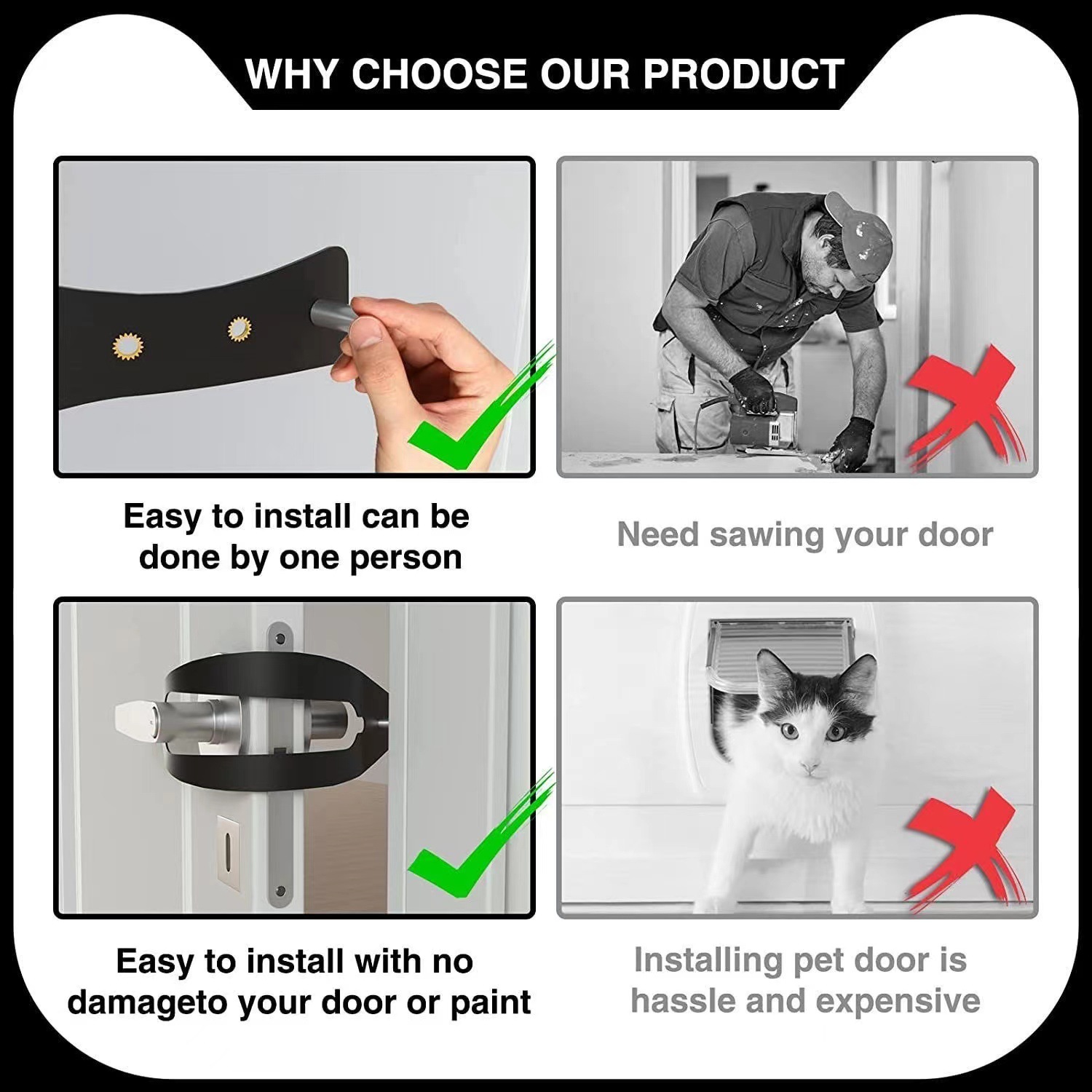 WHY CHOOSE OUR PRODUCT

Easy to install can be done by one person

Need sawing your door

Easy to install with no damageto your door or paint

Installing pet door is hassle and expensive