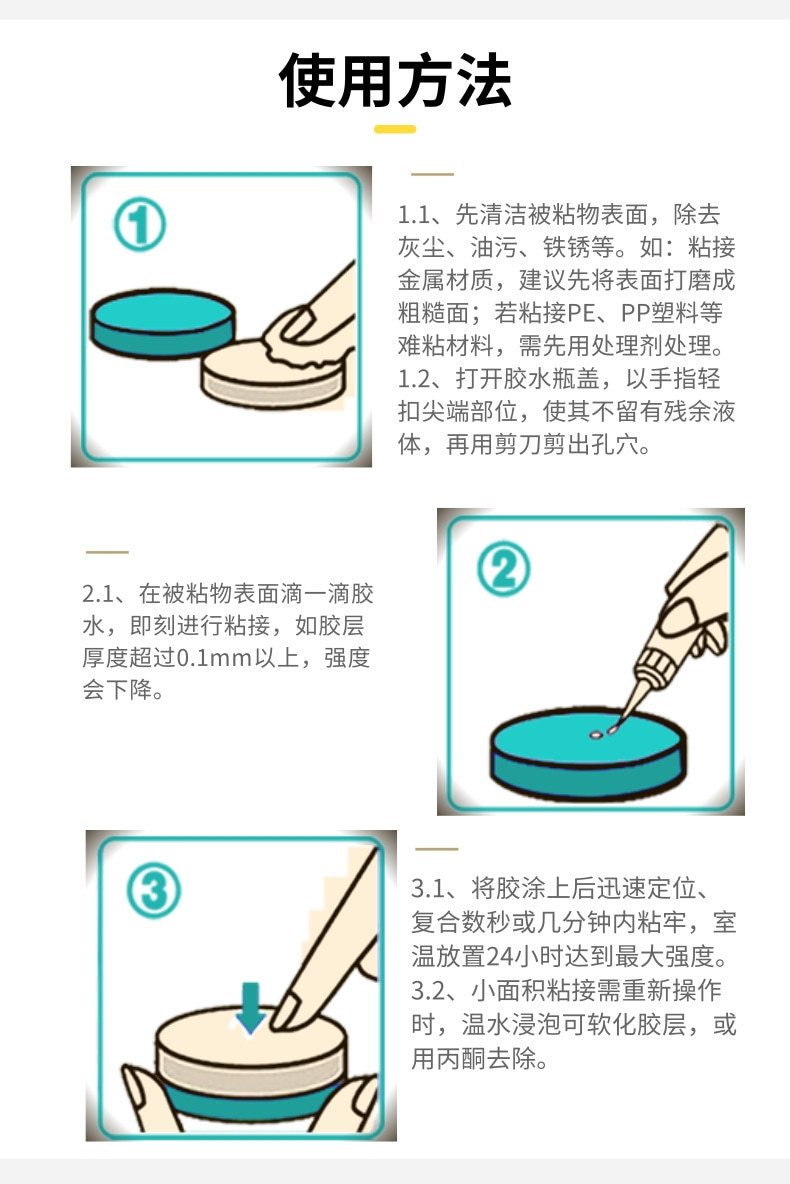 使用方法

①

1.1、先清洁被粘物表面，除去灰尘、油污、铁锈等。如：粘接金属材质，建议先将表面打磨成粗糙面；若粘接PE、PP塑料等难粘材料，需先用处理剂处理。
1.2、打开胶水瓶盖，以手指轻扣尖端部位，使其不留有残余液体，再用剪刀剪出孔穴。

2.1、在被粘物表面滴一滴胶水，即刻进行粘接，如胶层厚度超过0.1mm以上，强度会下降。

②

③

3.1、将胶涂上后迅速定位、复合数秒或几分钟内粘牢，室温放置24小时达到最大强度。
3.2、小面积粘接需重新操作时，温水浸泡可软化胶层，或用丙酮去除。