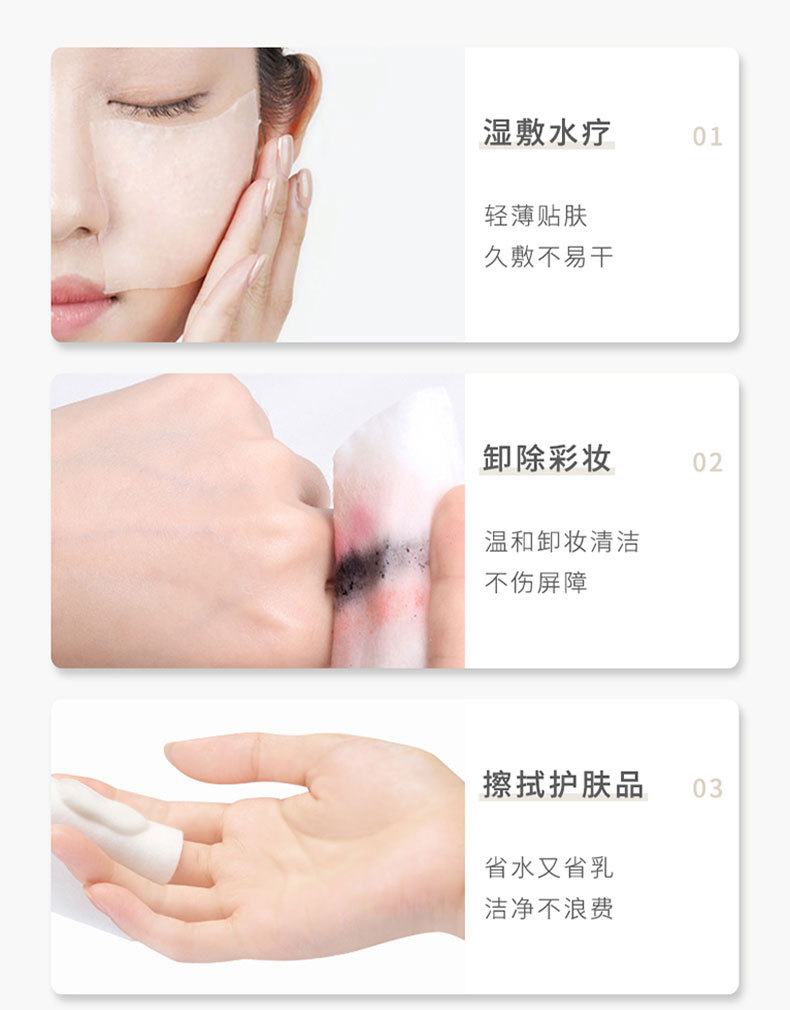 湿敷水疗

01

轻薄贴肤
久敷不易干

卸除彩妆

02

温和卸妆清洁
不伤屏障

擦拭护肤品

03

省水又省乳
洁净不浪费