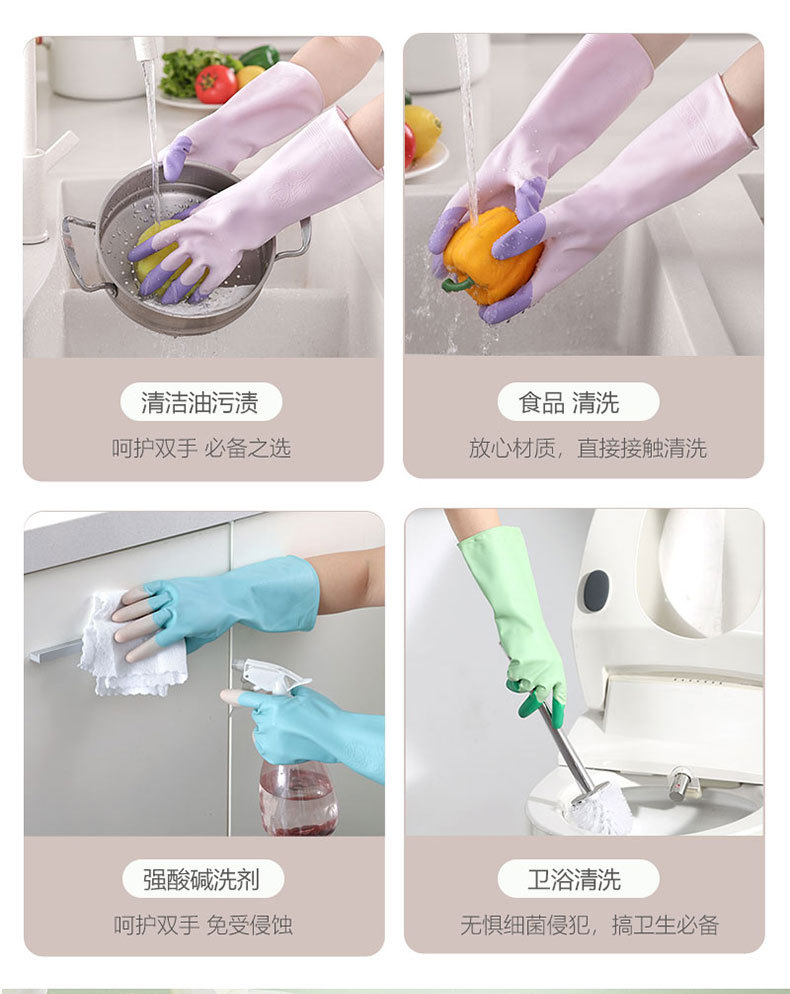 清洁油污渍

呵护双手 必备之选

食品 清洗

放心材质，直接接触清洗

强酸碱洗剂

呵护双手 免受侵蚀

卫浴清洗

无惧细菌侵犯，搞卫生必备