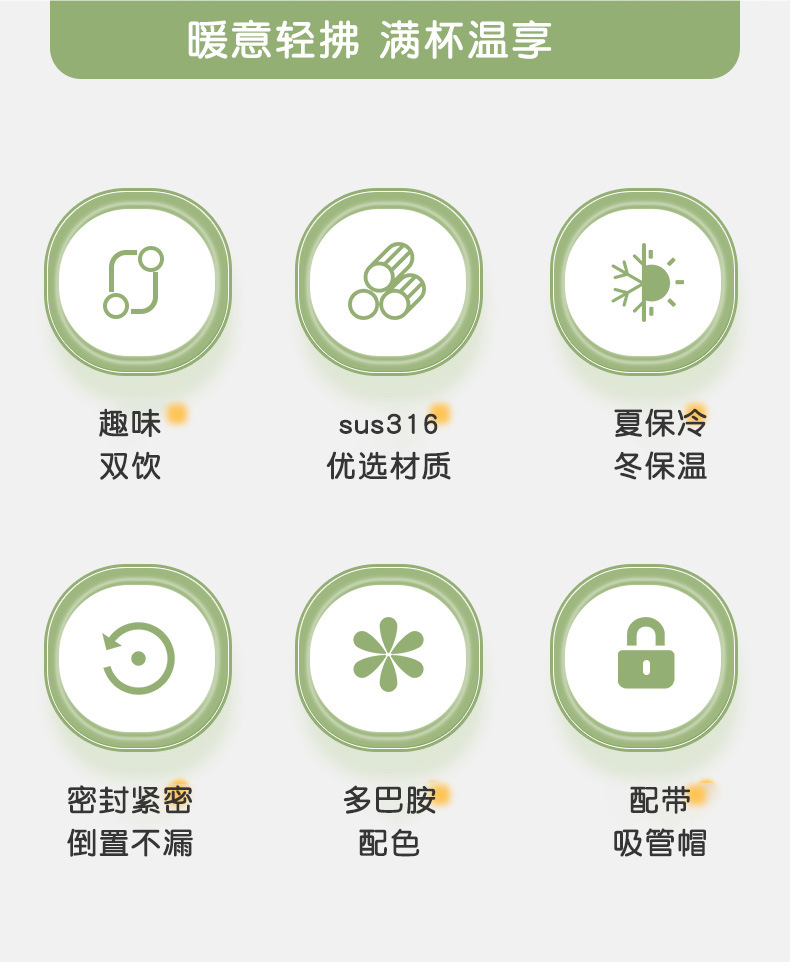 暖意轻拂 满杯温享

趣味
双饮

sus316
优选材质

夏保冷
冬保温

密封紧密
倒置不漏

多巴胺
配色

配带
吸管帽