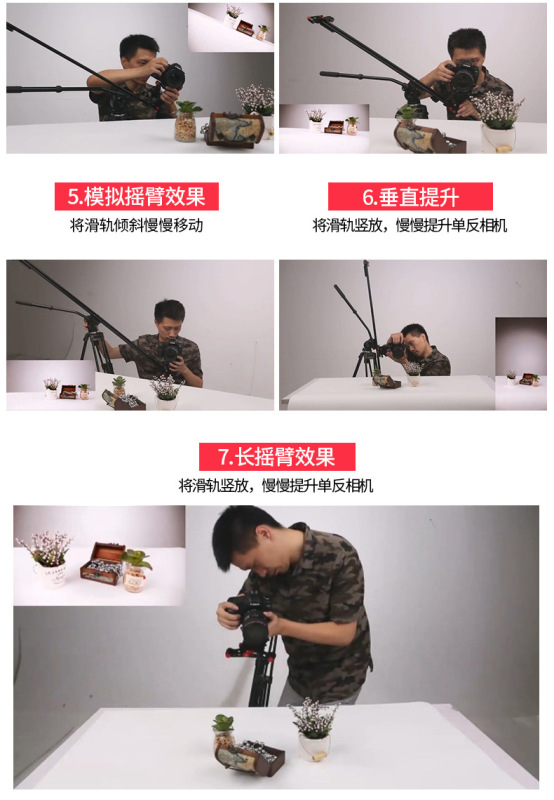 5.模拟摇臂效果
将滑轨倾斜慢慢移动

6.垂直提升
将滑轨竖放，慢慢提升单反相机

7.长摇臂效果
将滑轨竖放，慢慢提升单反相机