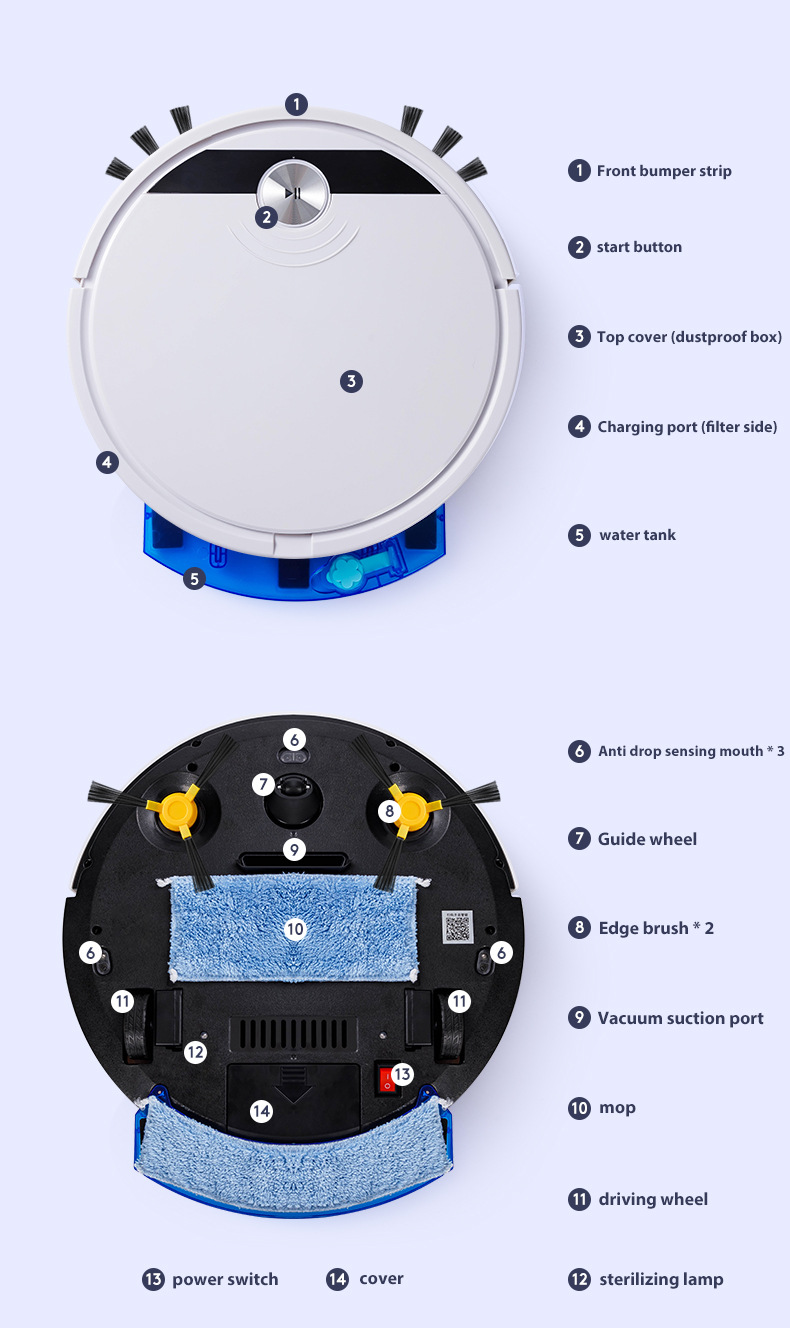 1
2
3
4
5

1 Front bumper strip
2 start button
3 Top cover (dustproof box)
4 Charging port (filter side)
5 water tank

6
7
8
9
10
6
6
11
11
12
13
14

6 Anti drop sensing mouth * 3
7 Guide wheel
8 Edge brush * 2
9 Vacuum suction port
10 mop
11 driving wheel

13 power switch
14 cover
12 sterilizing lamp