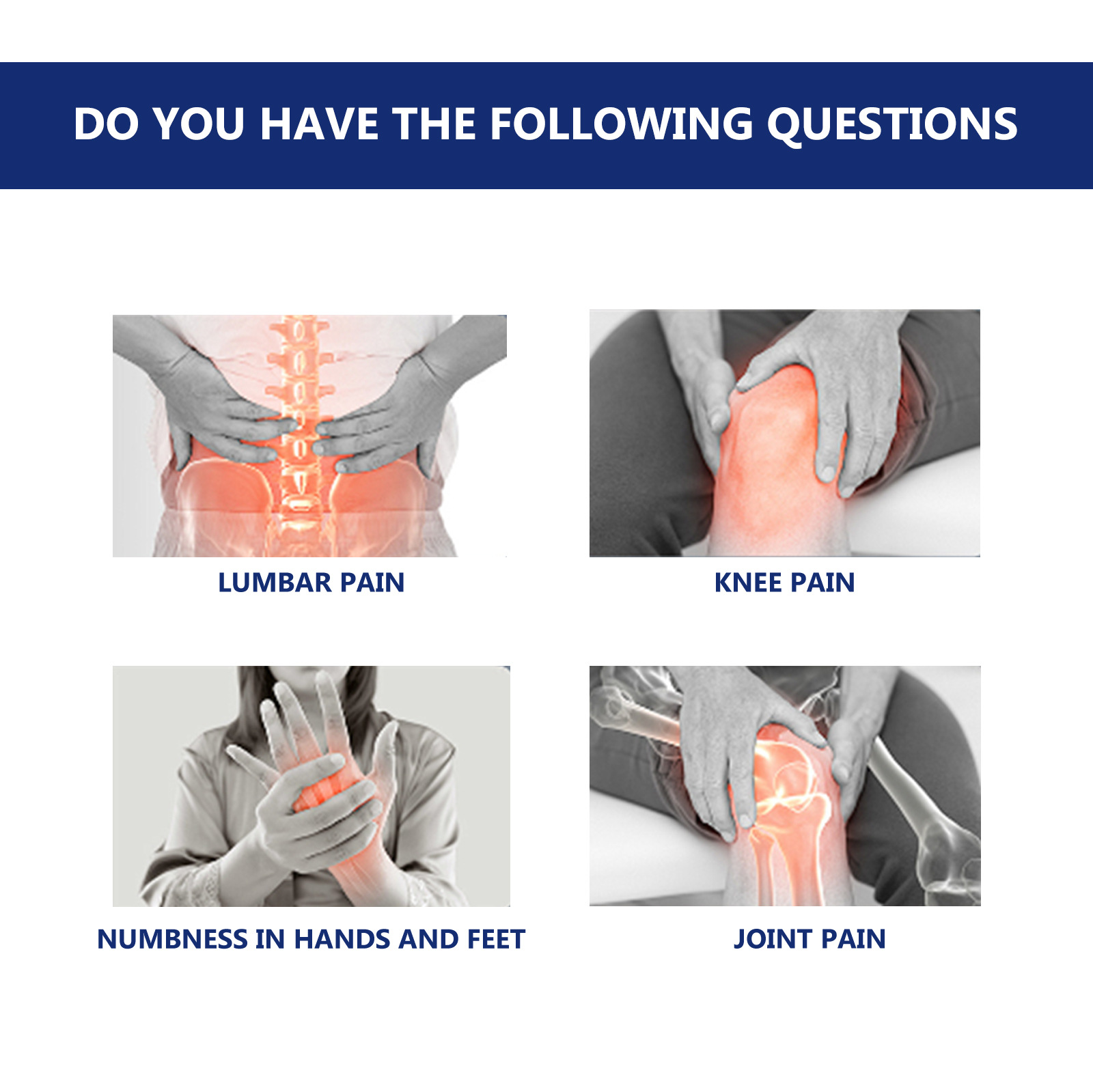 DO YOU HAVE THE FOLLOWING QUESTIONS

LUMBAR PAIN

KNEE PAIN

NUMBNESS IN HANDS AND FEET

JOINT PAIN