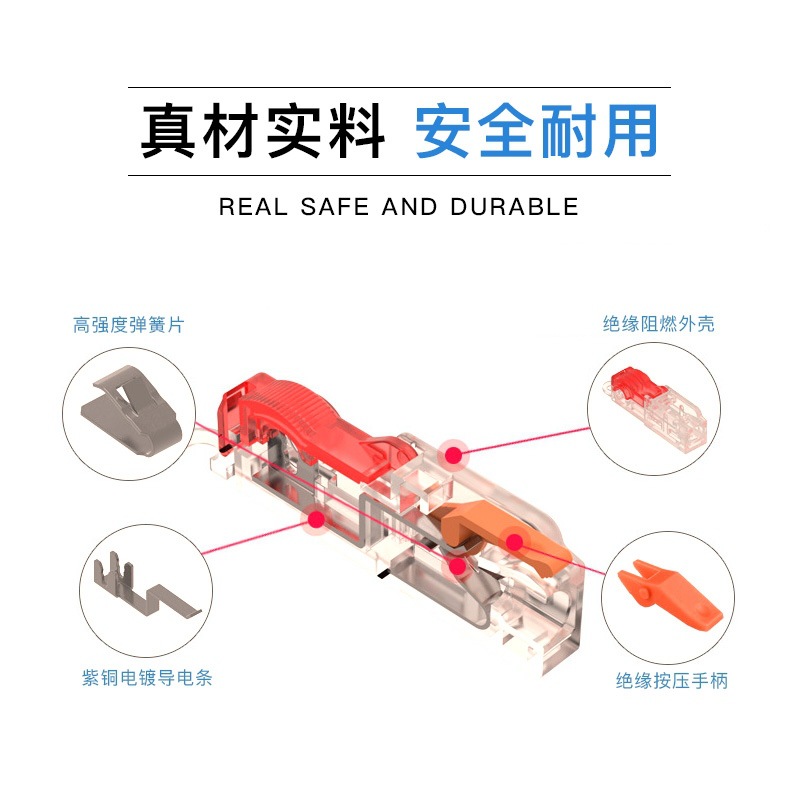 真材实料 安全耐用

REAL SAFE AND DURABLE

高强度弹簧片

绝缘阻燃外壳

紫铜电镀导电条

绝缘按压手柄