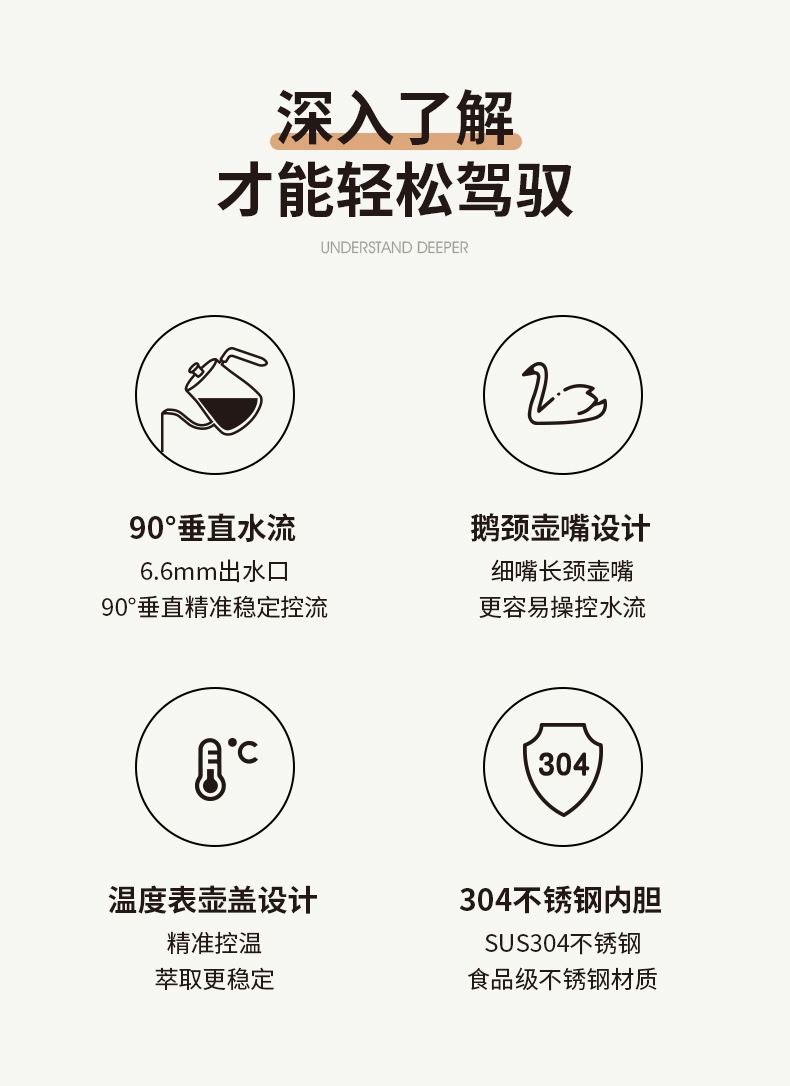 深入了解
才能轻松驾驭

UNDERSTAND DEEPER

90°垂直水流
6.6mm出水口
90°垂直精准稳定控流

鹅颈壶嘴设计
细嘴长颈壶嘴
更容易操控水流

°C

温度表壶盖设计
精准控温
萃取更稳定

304

304不锈钢内胆
SUS304不锈钢
食品级不锈钢材质