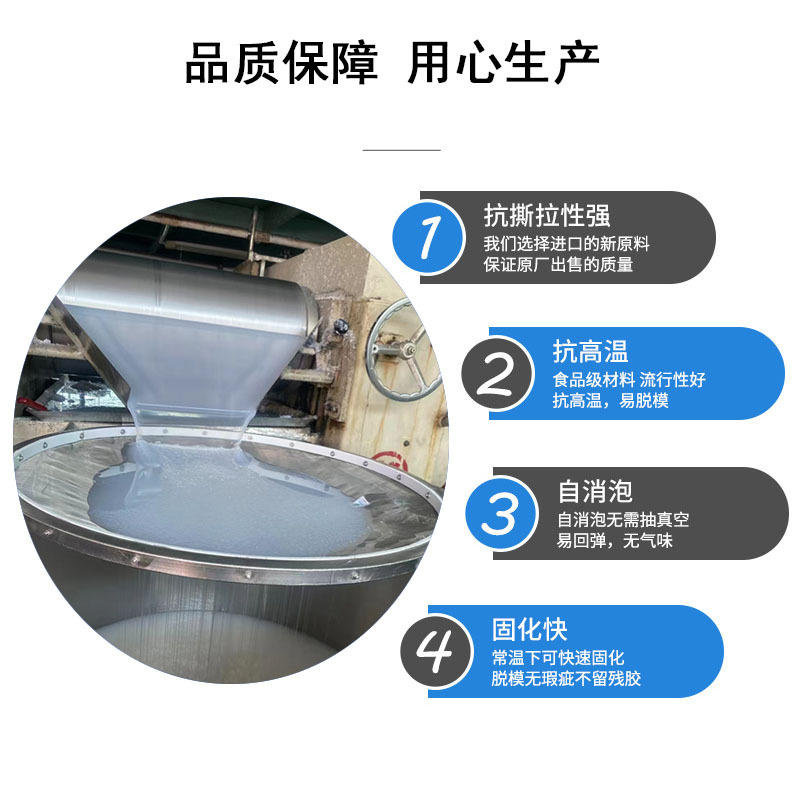 品质保障 用心生产

1
抗撕拉性强
我们选择进口的新原料
保证原厂出售的质量

2
抗高温
食品级材料 流行性好
抗高温，易脱模

3
自消泡
自消泡无需抽真空
易回弹，无气味

4
固化快
常温下可快速固化
脱模无瑕疵不留残胶