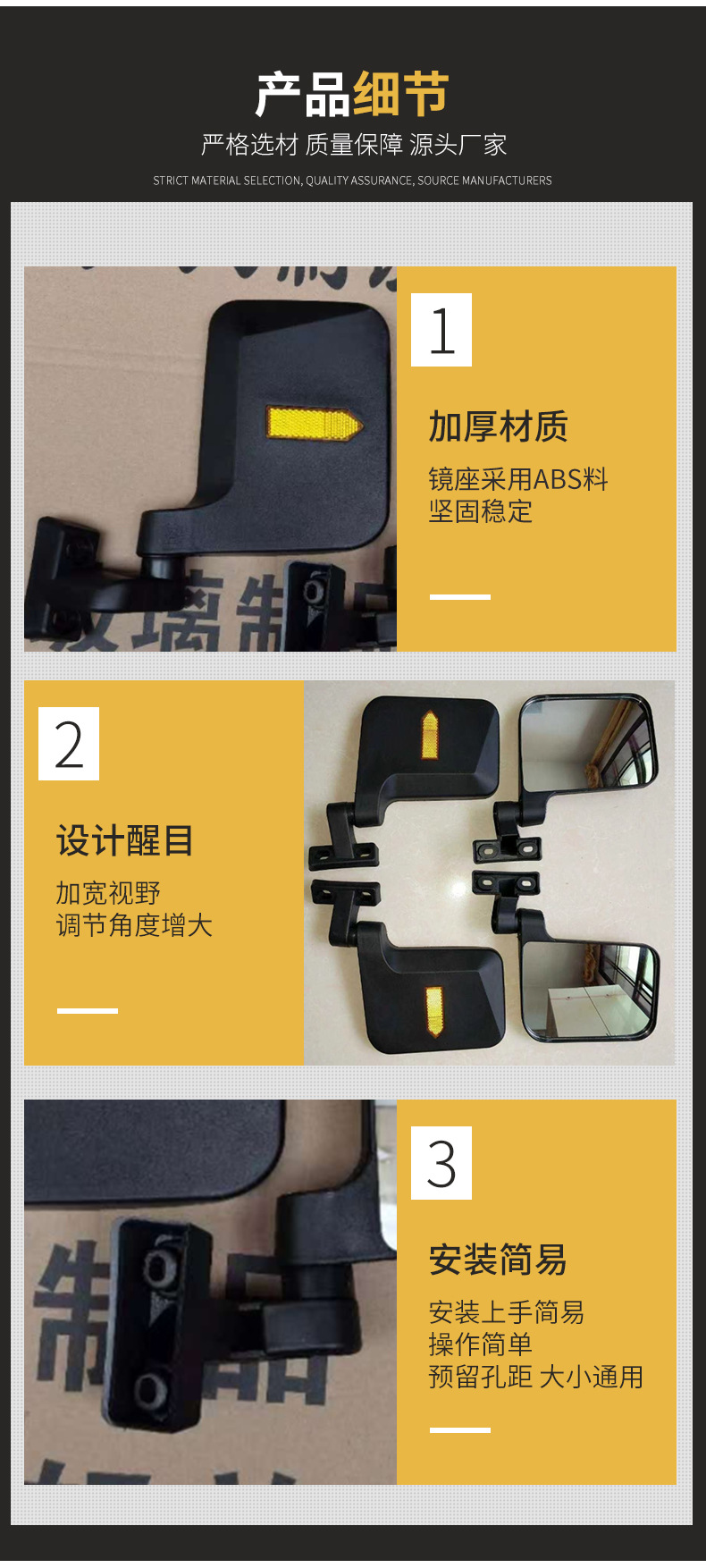 产品细节
严格选材 质量保障 源头厂家
STRICT MATERIAL SELECTION, QUALITY ASSURANCE, SOURCE MANUFACTURERS

1
加厚材质
镜座采用ABS料
坚固稳定

2
设计醒目
加宽视野
调节角度增大

3
安装简易
安装上手简易
操作简单
预留孔距 大小通用