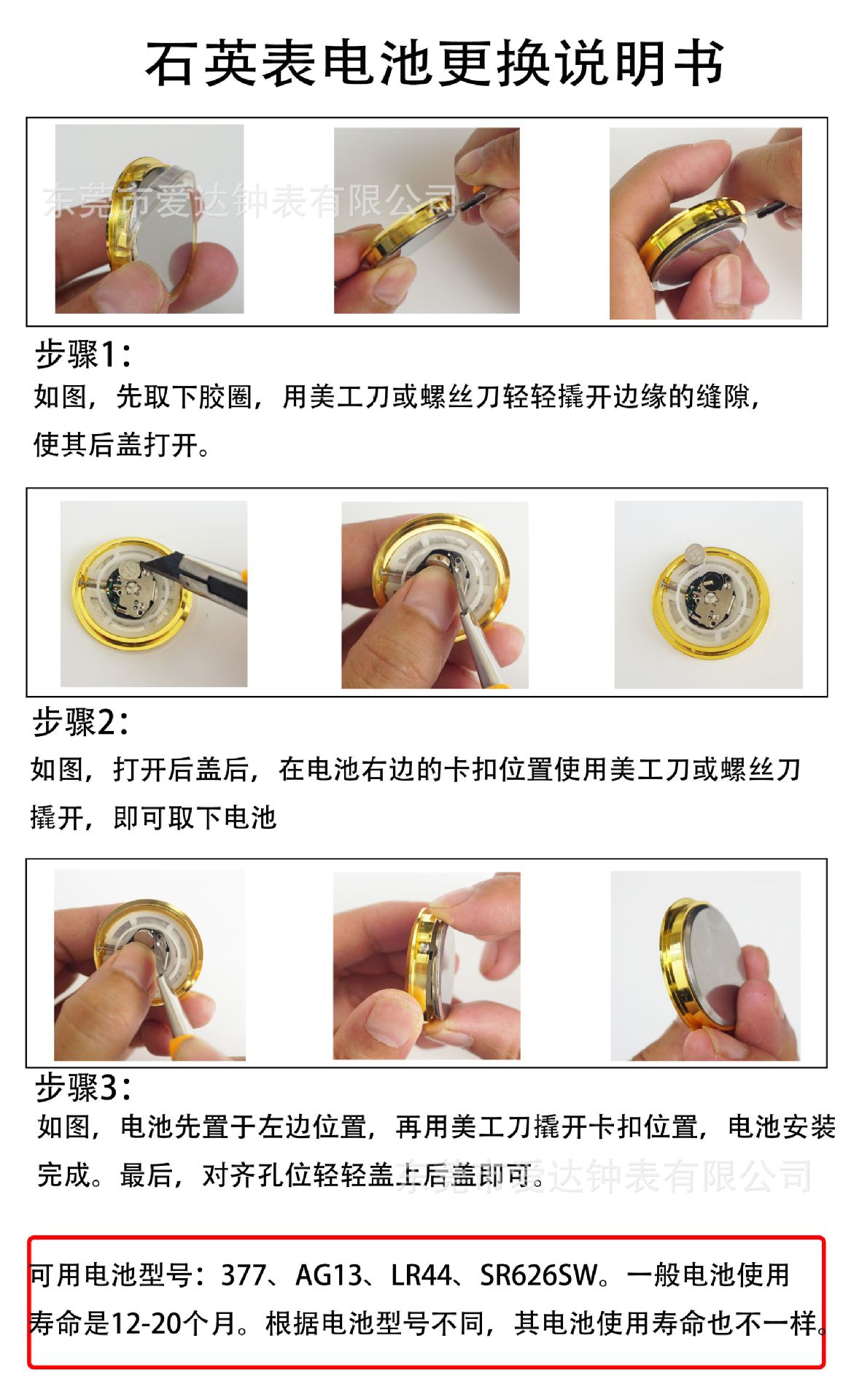 石英表电池更换说明书

东莞市爱达钟表有限公司

步骤1：
如图，先取下胶圈，用美工刀或螺丝刀轻轻撬开边缘的缝隙，使其后盖打开。

步骤2：
如图，打开后盖后，在电池右边的卡扣位置使用美工刀或螺丝刀撬开，即可取下电池

步骤3：
如图，电池先置于左边位置，再用美工刀撬开卡扣位置，电池安装完成。最后，对齐孔位轻轻盖上后盖即可。

东莞市爱达钟表有限公司

可用电池型号：377、AG13、LR44、SR626SW。一般电池使用寿命是12-20个月。根据电池型号不同，其电池使用寿命也不一样。