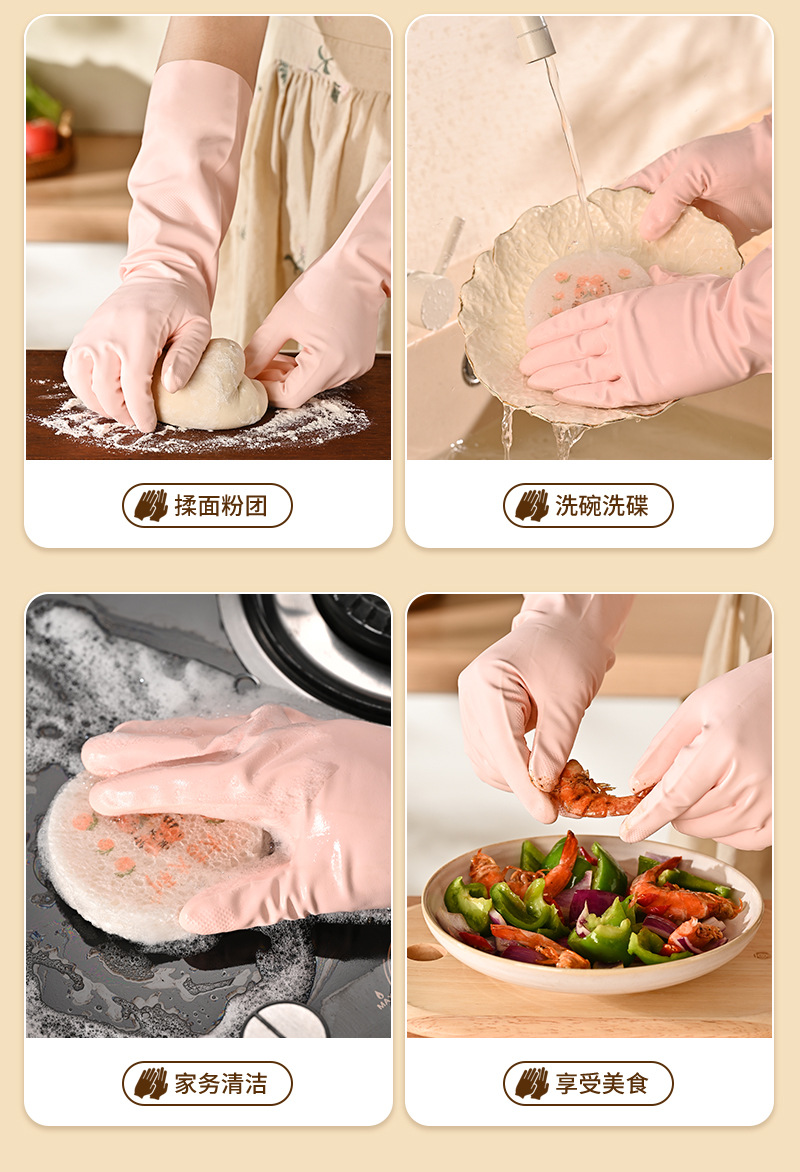 揉面粉团

洗碗洗碟

家务清洁

享受美食