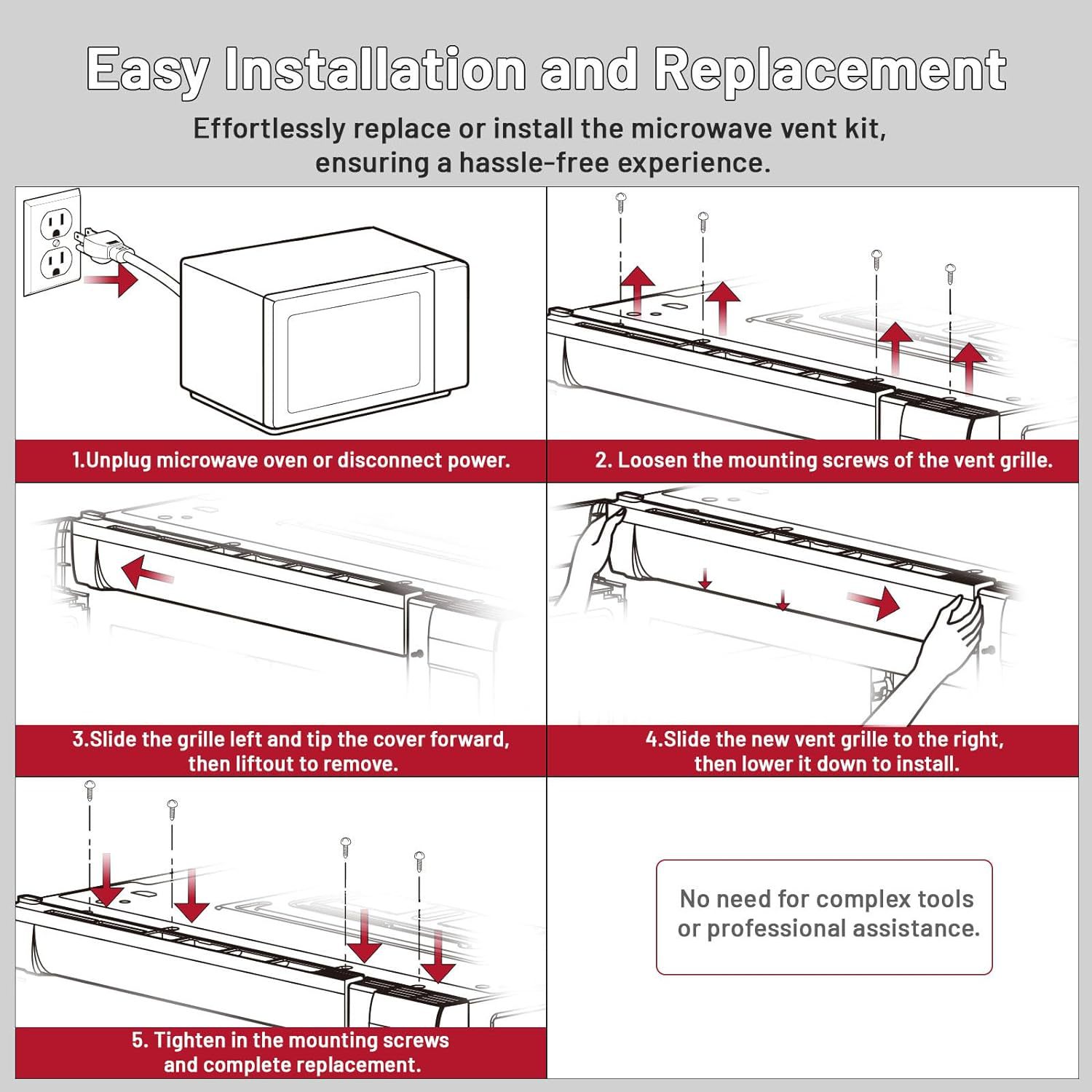 Easy Installation and Replacement

Effortlessly replace or install the microwave vent kit, ensuring a hassle-free experience.

1.Unplug microwave oven or disconnect power.

2. Loosen the mounting screws of the vent grille.

3.Slide the grille left and tip the cover forward, then liftout to remove.

4.Slide the new vent grille to the right, then lower it down to install.

5. Tighten in the mounting screws and complete replacement.

No need for complex tools or professional assistance.