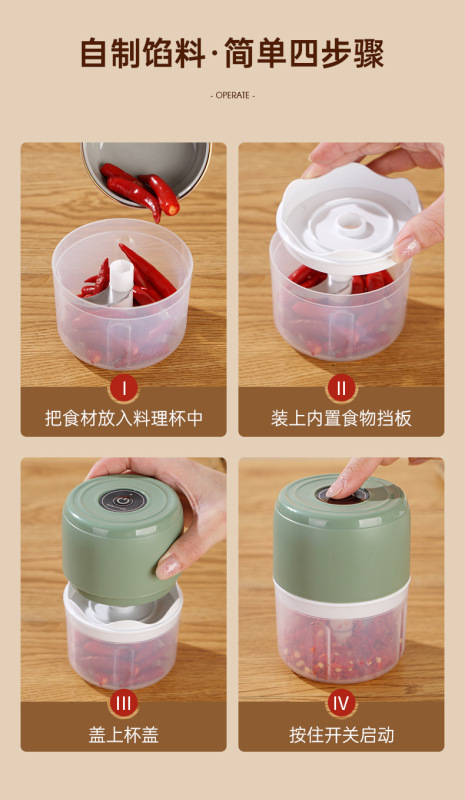 自制馅料·简单四步骤

- OPERATE -

I

把食材放入料理杯中

II

装上内置食物挡板

III

盖上杯盖

IV

按住开关启动