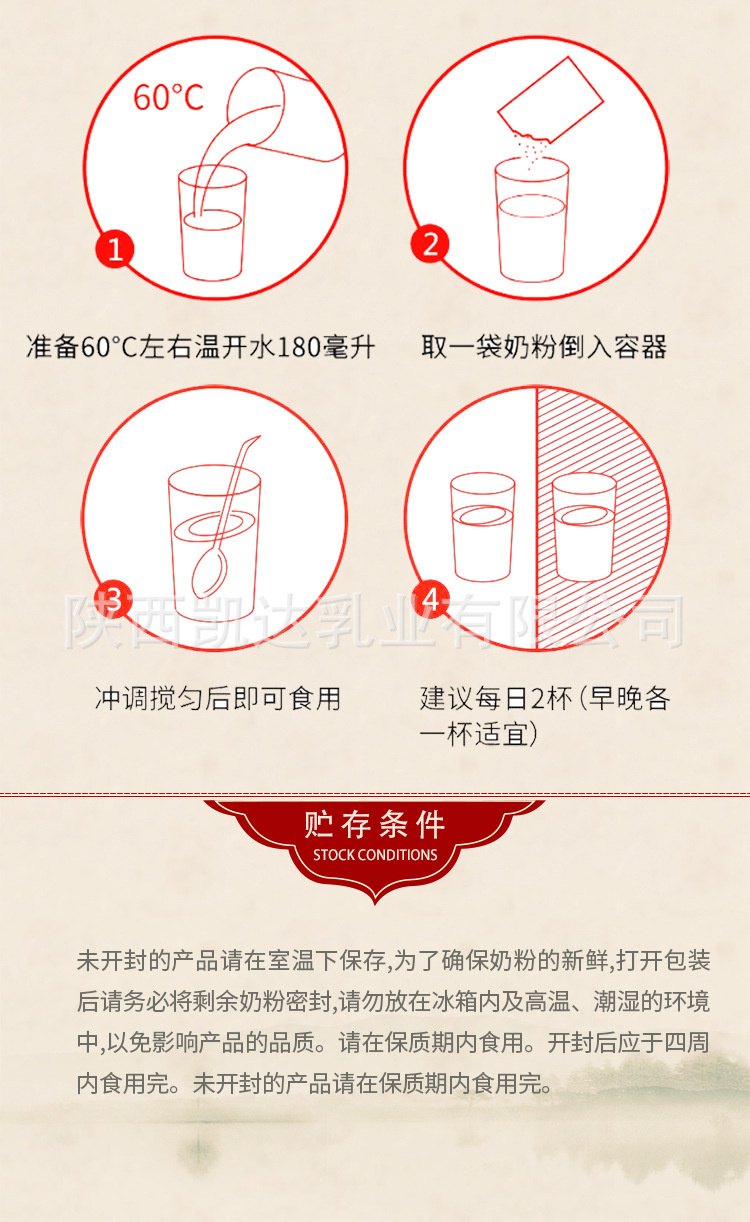 60°C

1

准备60°C左右温开水180毫升

2

取一袋奶粉倒入容器

3

冲调搅匀后即可食用

4

建议每日2杯（早晚各一杯适宜）

陕西凯达乳业有限公司

贮存条件
STOCK CONDITIONS

未开封的产品请在室温下保存,为了确保奶粉的新鲜,打开包装后请务必将剩余奶粉密封,请勿放在冰箱内及高温、潮湿的环境中,以免影响产品的品质。请在保质期内食用。开封后应于四周内食用完。未开封的产品请在保质期内食用完。