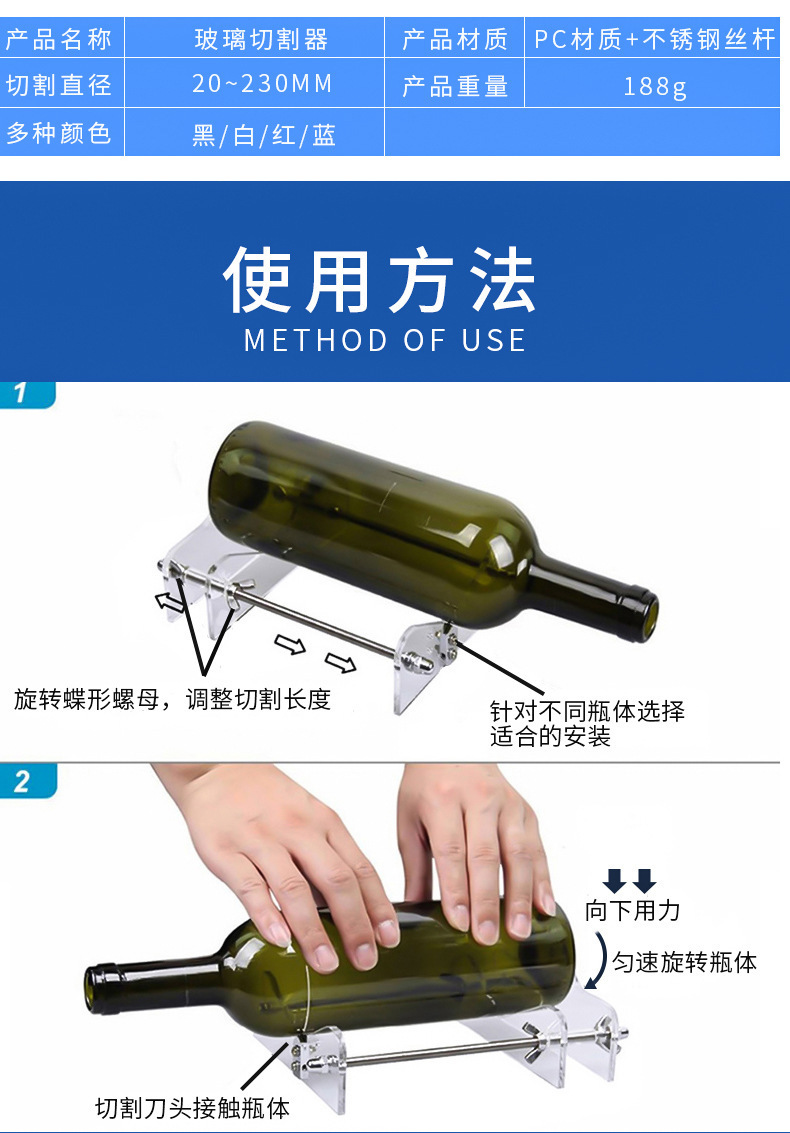 | 产品名称 | 玻璃切割器 | 产品材质 | PC材质+不锈钢丝杆 |
|---|---|---|---|
| 切割直径 | 20~230MM | 产品重量 | 188g |
| 多种颜色 | 黑/白/红/蓝 | | |

使用方法
METHOD OF USE

1

旋转蝶形螺母，调整切割长度

针对不同瓶体选择适合的安装

2

向下用力

匀速旋转瓶体

切割刀头接触瓶体