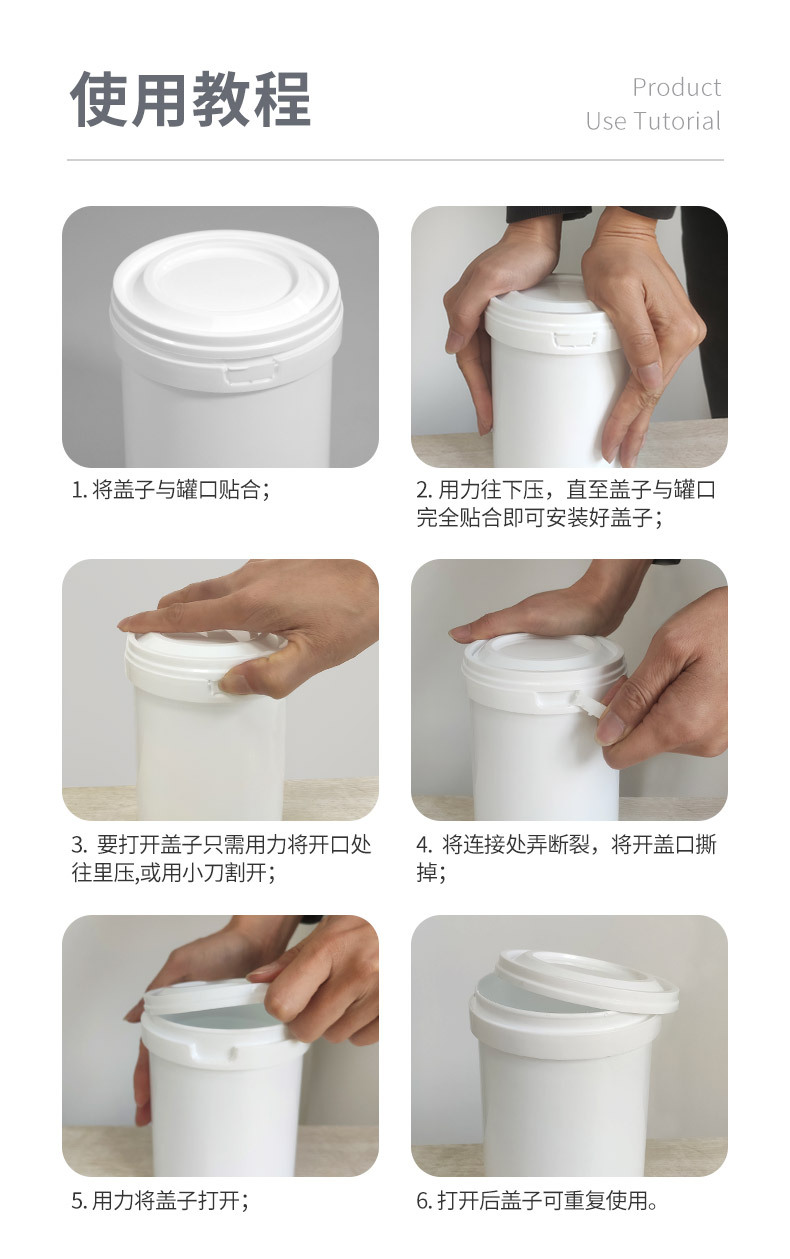 使用教程

Product
Use Tutorial

1. 将盖子与罐口贴合；

2. 用力往下压，直至盖子与罐口完全贴合即可安装好盖子；

3. 要打开盖子只需用力将开口处往里压,或用小刀割开；

4. 将连接处弄断裂，将开盖口撕掉；

5. 用力将盖子打开；

6. 打开后盖子可重复使用。