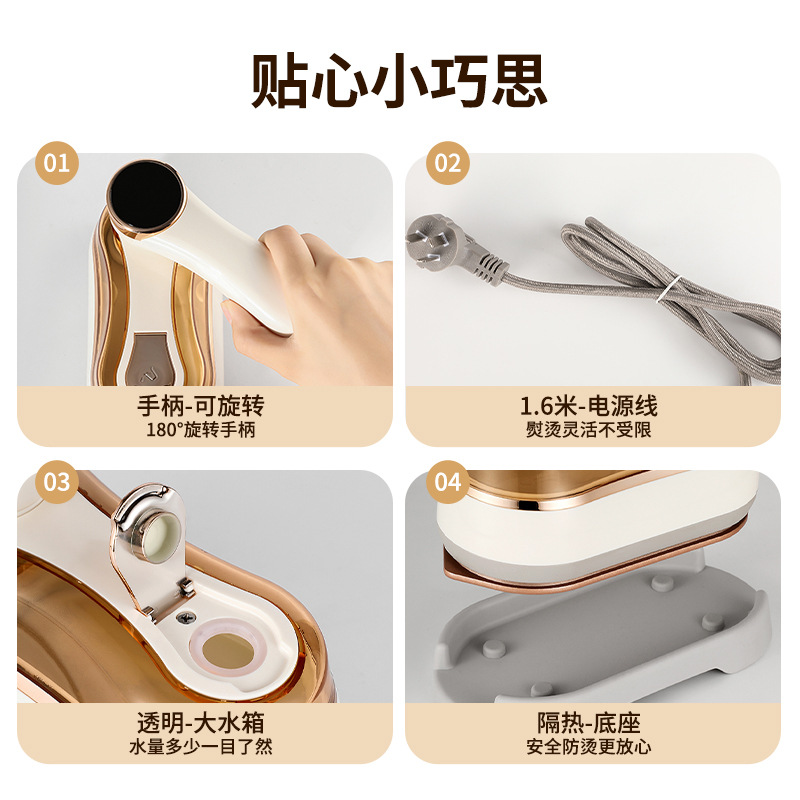 贴心小巧思

01
手柄-可旋转
180°旋转手柄

02
1.6米-电源线
熨烫灵活不受限

03
透明-大水箱
水量多少一目了然

04
隔热-底座
安全防烫更放心