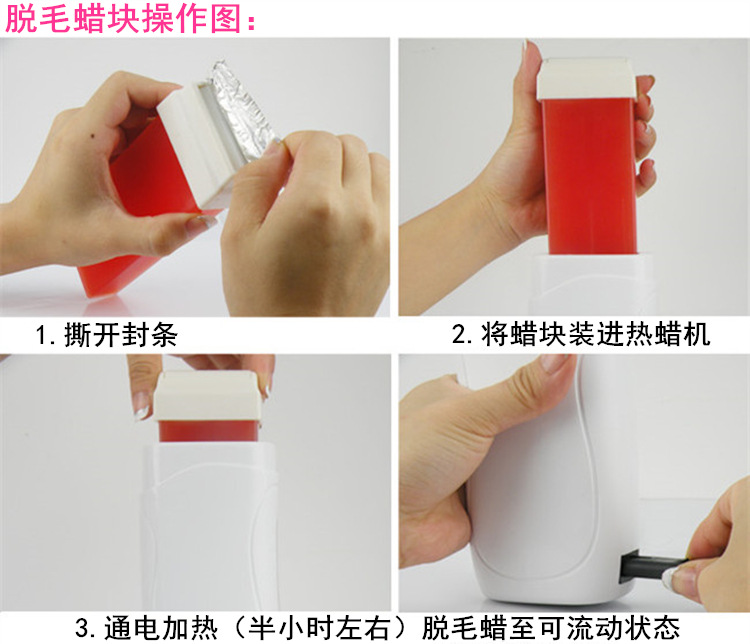 脱毛蜡块操作图：

1. 撕开封条

2. 将蜡块装进热蜡机

3. 通电加热（半小时左右）脱毛蜡至可流动状态