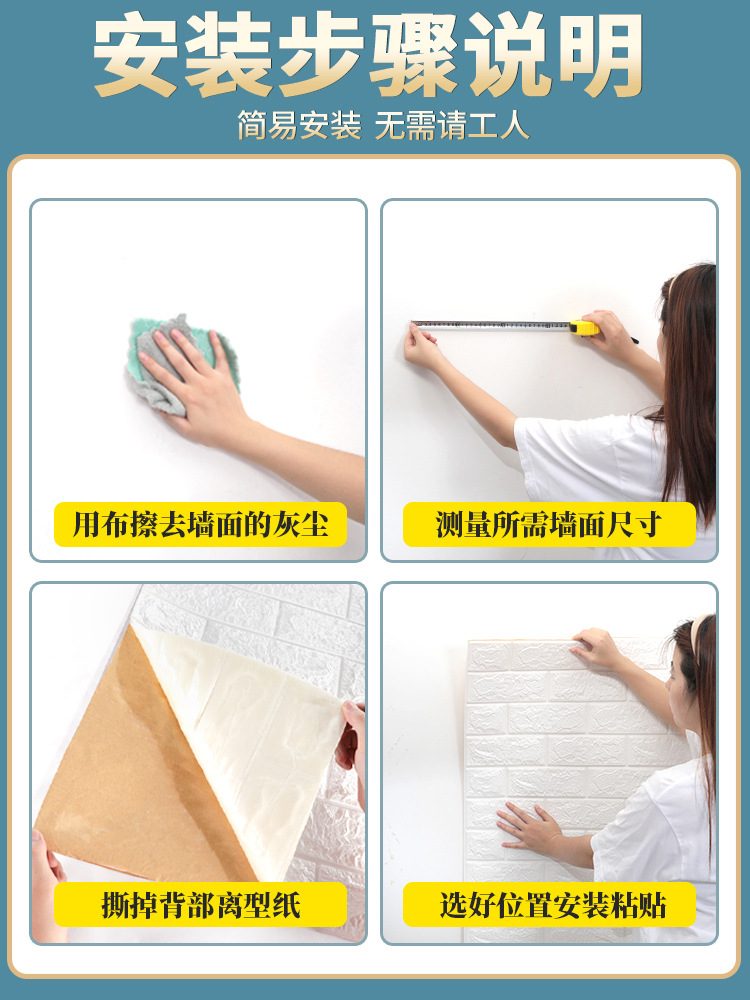 安装步骤说明

简易安装 无需请工人

用布擦去墙面的灰尘

测量所需墙面尺寸

撕掉背部离型纸

选好位置安装粘贴