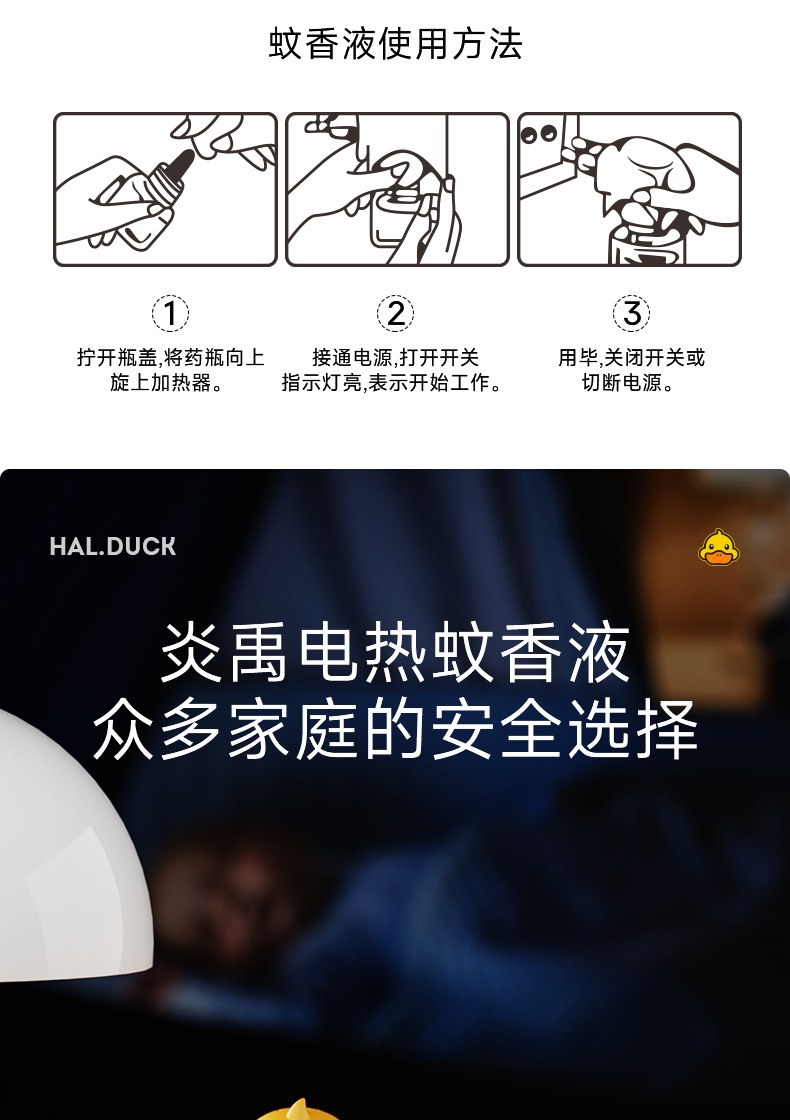 蚊香液使用方法

1
拧开瓶盖,将药瓶向上旋上加热器。

2
接通电源,打开开关指示灯亮,表示开始工作。

3
用毕,关闭开关或切断电源。

HAL.DUCK

炎禹电热蚊香液
众多家庭的安全选择