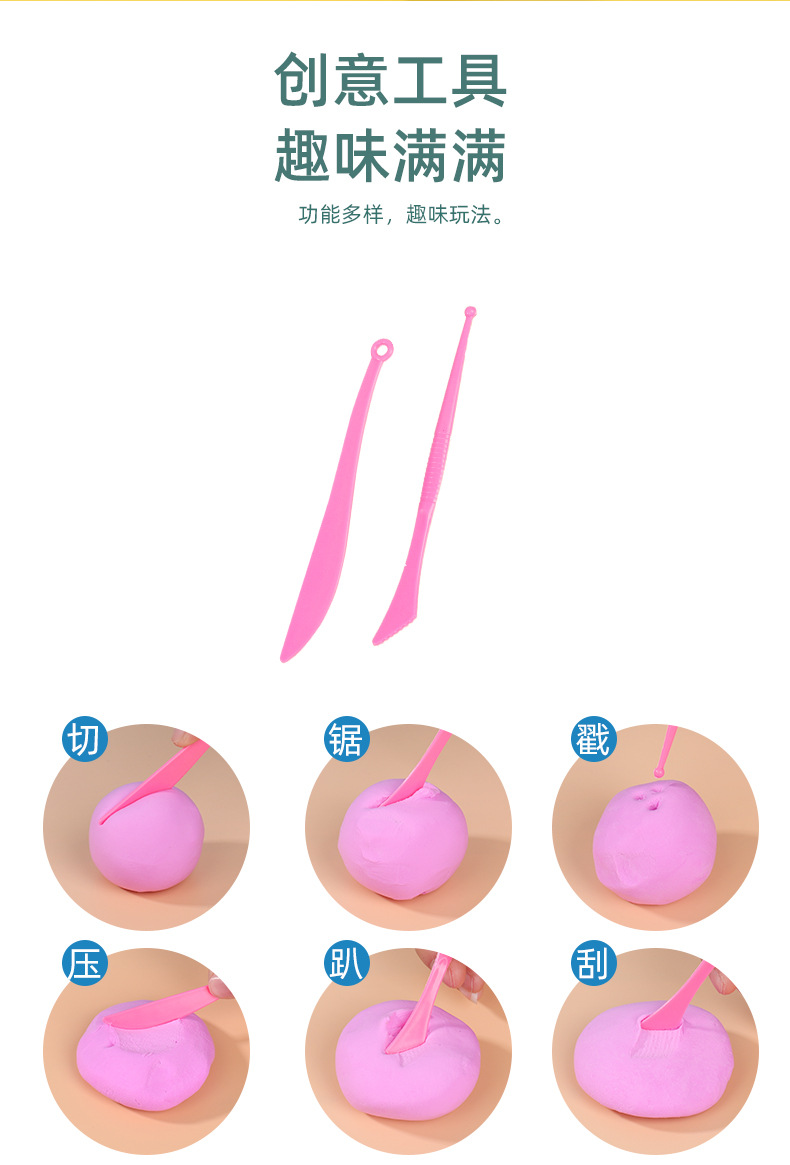 创意工具
趣味满满

功能多样，趣味玩法。

切

锯

戳

压

趴

刮