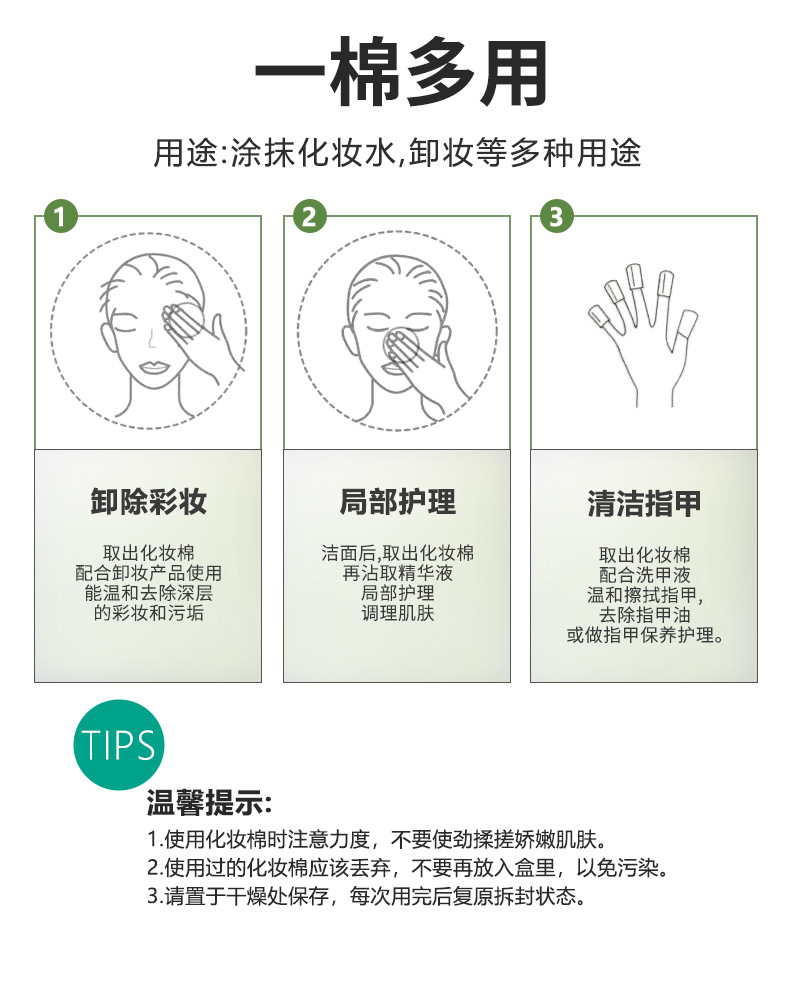 一棉多用

用途:涂抹化妆水,卸妆等多种用途

1

卸除彩妆

取出化妆棉
配合卸妆产品使用
能温和去除深层
的彩妆和污垢

2

局部护理

洁面后,取出化妆棉
再沾取精华液
局部护理
调理肌肤

3

清洁指甲

取出化妆棉
配合洗甲液
温和擦拭指甲,
去除指甲油
或做指甲保养护理。

TIPS

温馨提示:

1.使用化妆棉时注意力度，不要使劲揉搓娇嫩肌肤。
2.使用过的化妆棉应该丢弃，不要再放入盒里，以免污染。
3.请置于干燥处保存，每次用完后复原拆封状态。