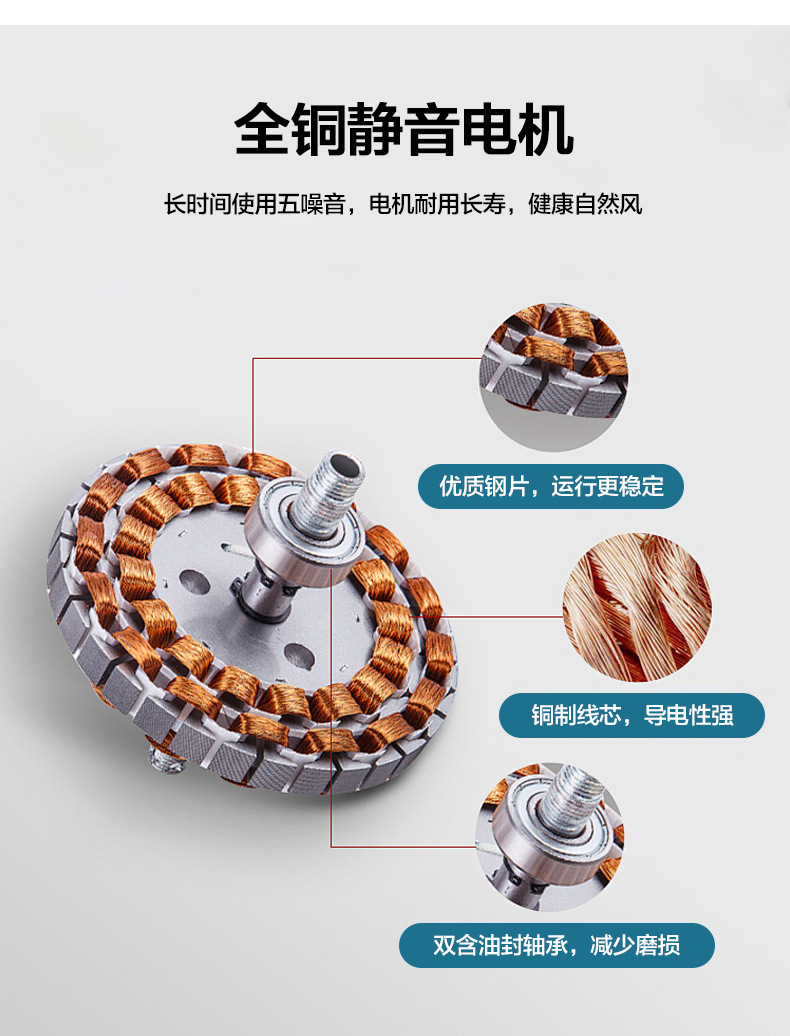 全铜静音电机

长时间使用五噪音，电机耐用长寿，健康自然风

优质钢片，运行更稳定

铜制线芯，导电性强

双含油封轴承，减少磨损