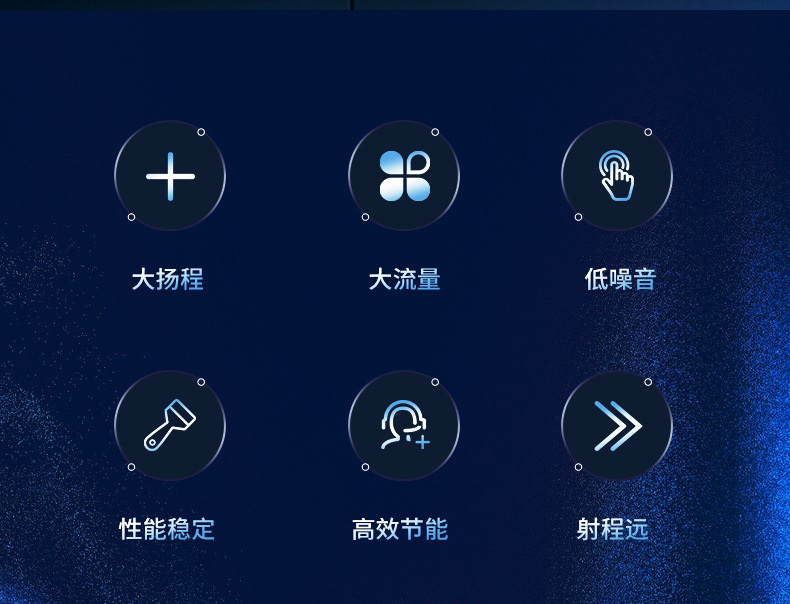 大扬程

大流量

低噪音

性能稳定

高效节能

射程远