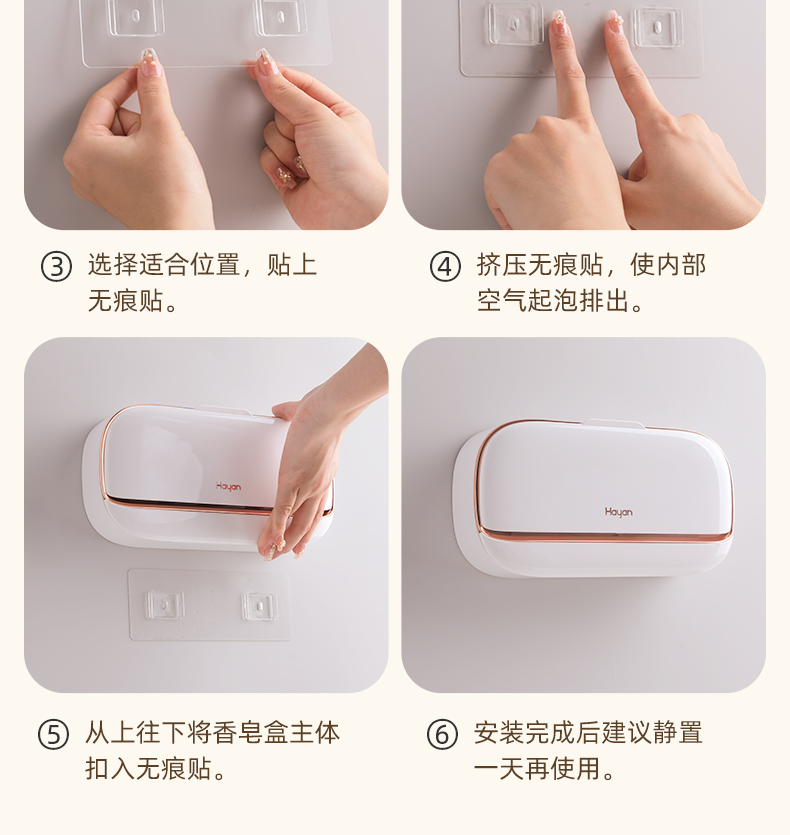 ③ 选择适合位置，贴上无痕贴。

④ 挤压无痕贴，使内部空气起泡排出。

Hayan

Hayan

⑤ 从上往下将香皂盒主体扣入无痕贴。

⑥ 安装完成后建议静置一天再使用。